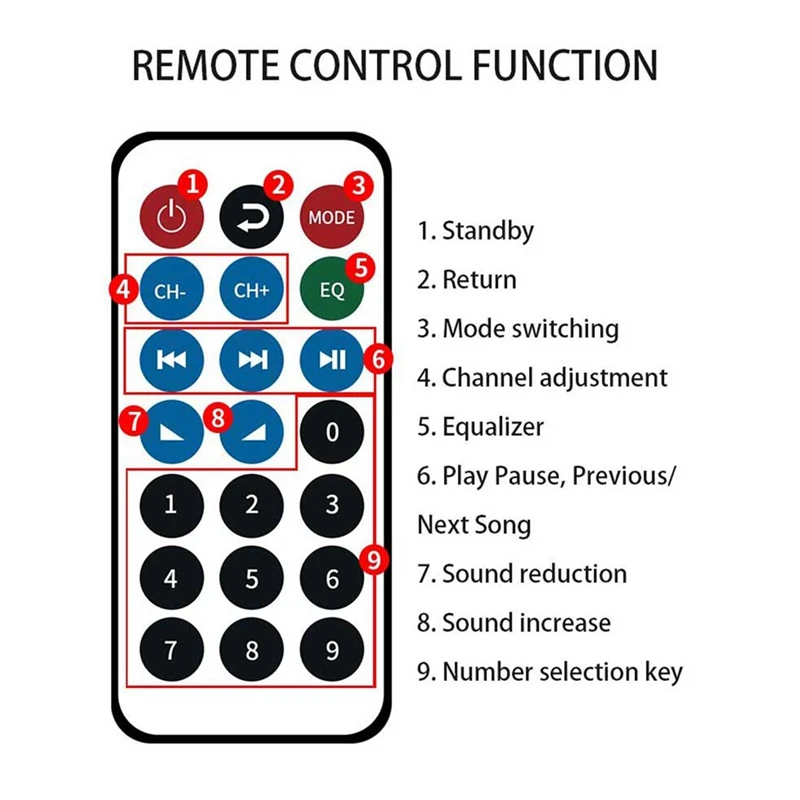 REMOTE CONTROL FUNCTION

1 2 3
MODE
4 CH- CH+ EQ 5
6
7 8 0
1 2 3
4 5 6 9
7 8 9

1. Standby
2. Return
3. Mode switching
4. Channel adjustment
5. Equalizer
6. Play Pause, Previous/ Next Song
7. Sound reduction
8. Sound increase
9. Number selection key