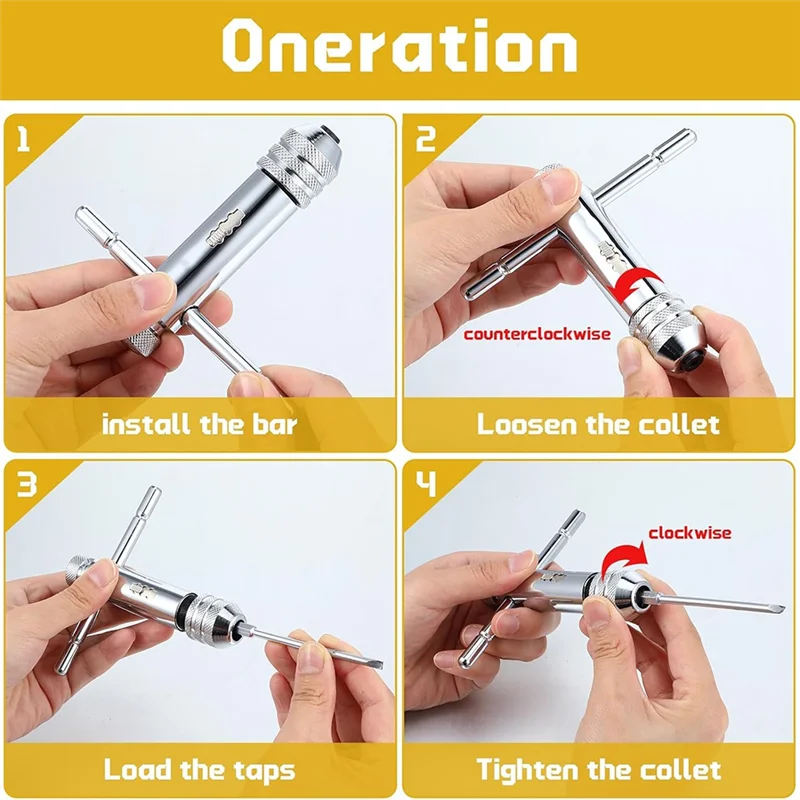 Oneration

1

install the bar

2

counterclockwise

Loosen the collet

3

Load the taps

4

clockwise

Tighten the collet