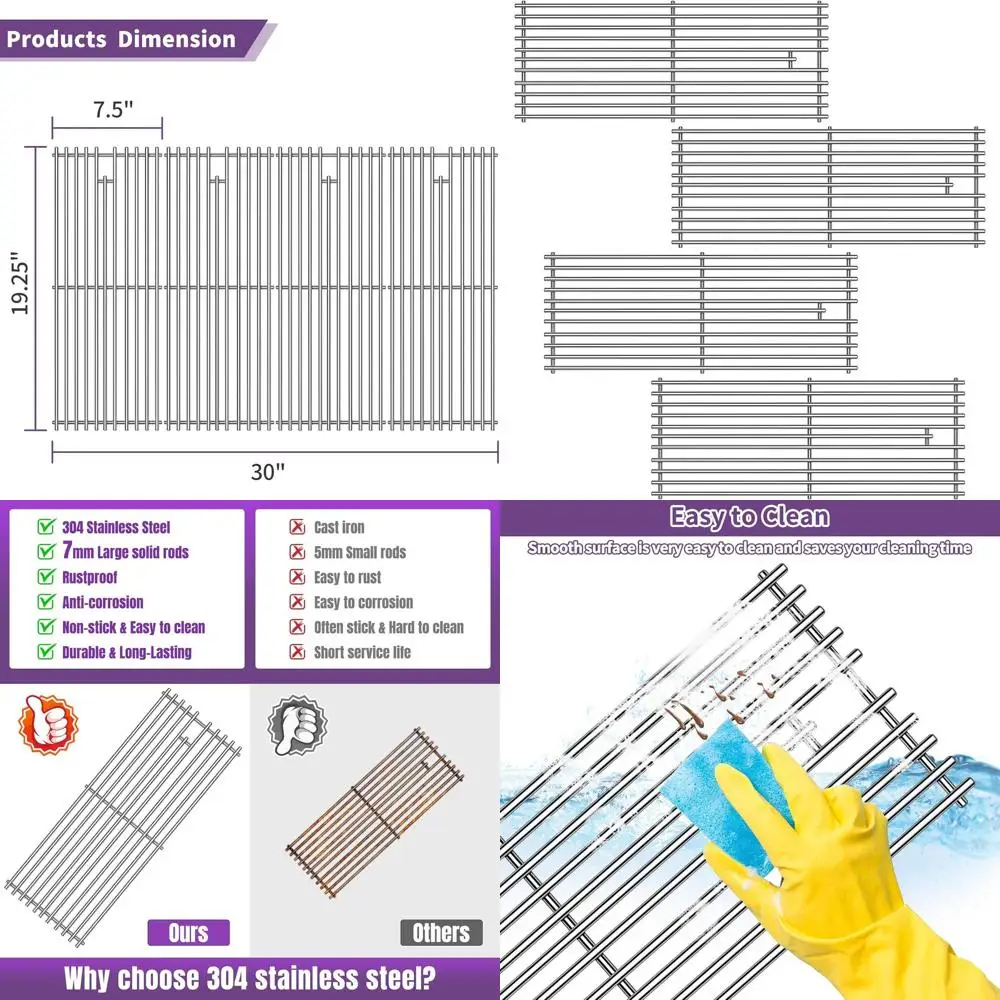 Products Dimension

7.5"

19.25"

30"

304 Stainless Steel
7mm Large solid rods
Rustproof
Anti-corrosion
Non-stick & Easy to clean
Durable & Long-Lasting

Cast iron
5mm Small rods
Easy to rust
Easy to corrosion
Often stick & Hard to clean
Short service life

Ours

Others

Why choose 304 stainless steel?

Easy to Clean

Smooth surface is very easy to clean and saves your cleaning time