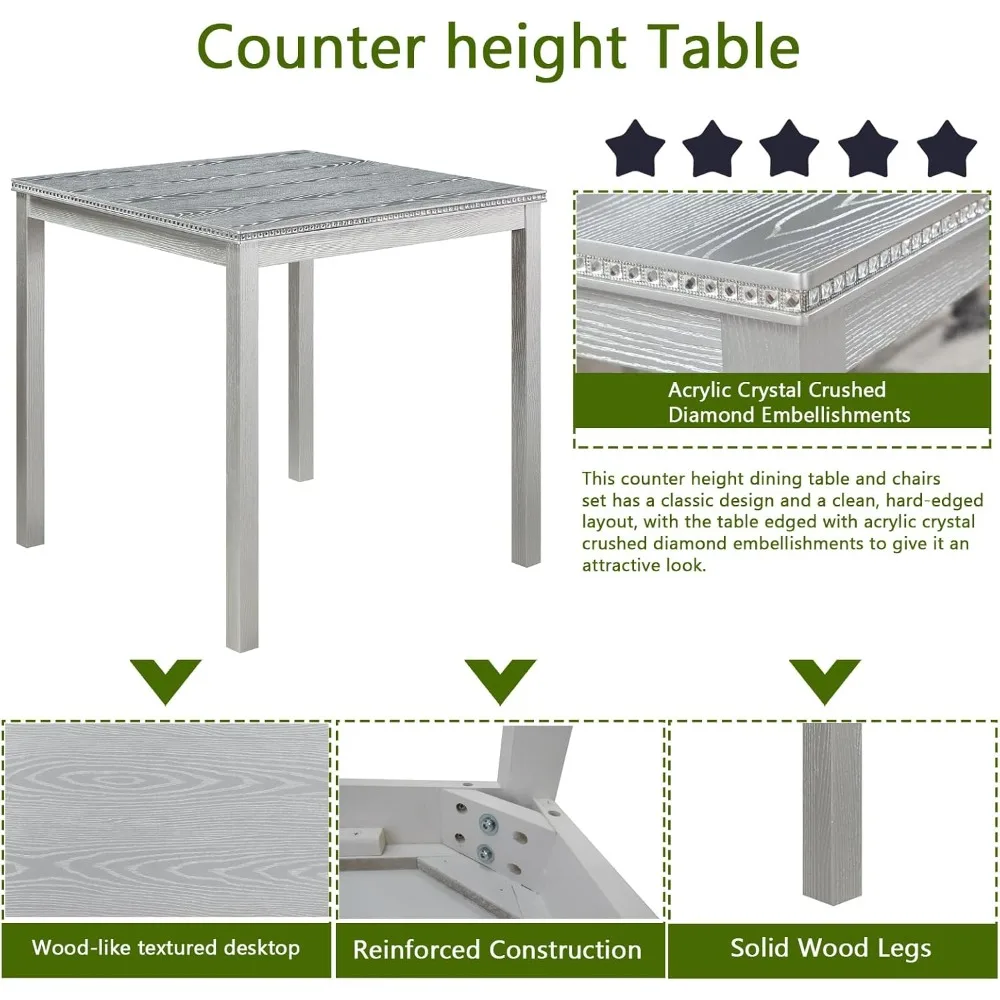 Counter height Table

Acrylic Crystal Crushed Diamond Embellishments

This counter height dining table and chairs set has a classic design and a clean, hard-edged layout, with the table edged with acrylic crystal crushed diamond embellishments to give it an attractive look.

Wood-like textured desktop

Reinforced Construction

Solid Wood Legs