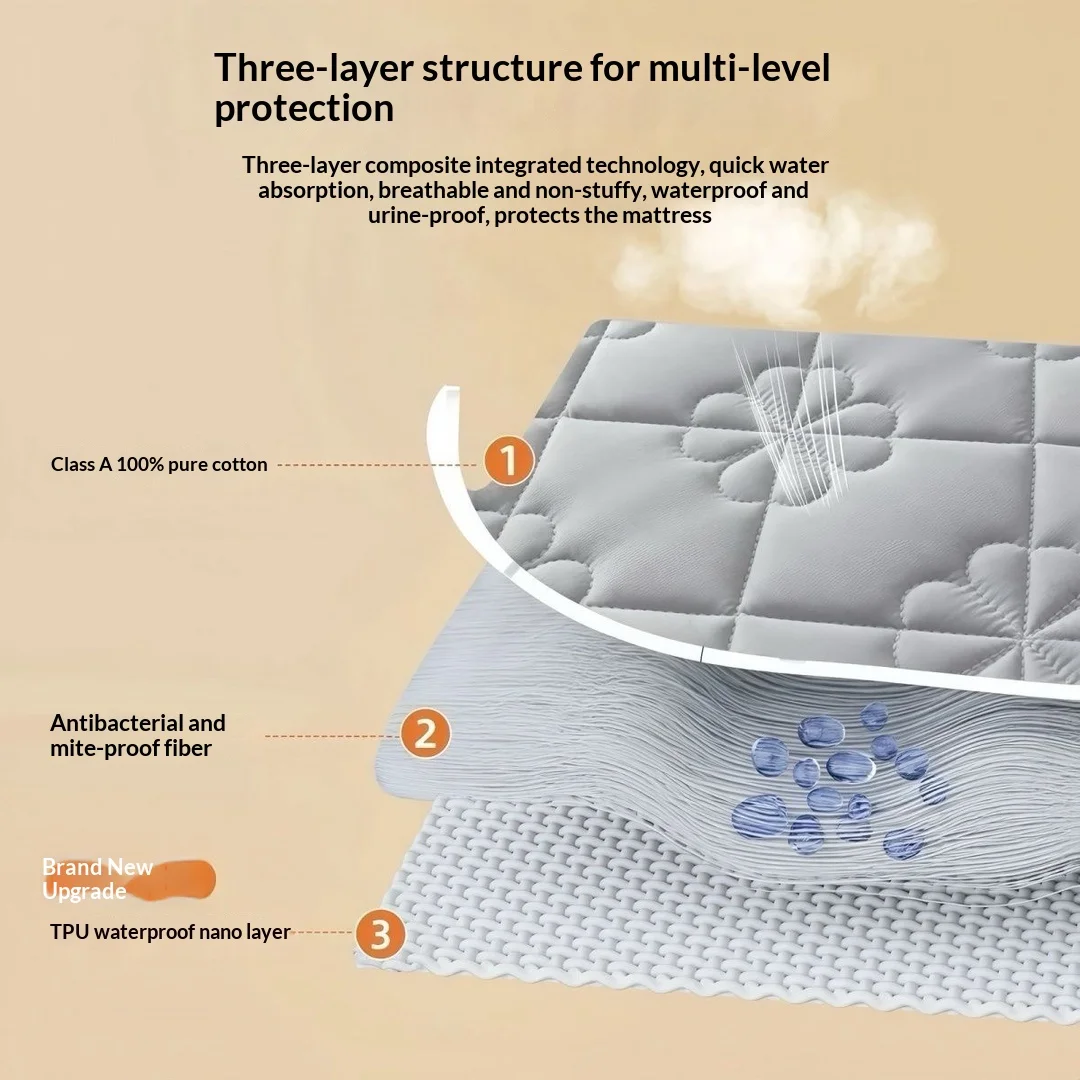 Three-layer structure for multi-level protection

Three-layer composite integrated technology, quick water absorption, breathable and non-stuffy, waterproof and urine-proof, protects the mattress

Class A 100% pure cotton
1

Antibacterial and mite-proof fiber
2

Brand New Upgrade
TPU waterproof nano layer
3