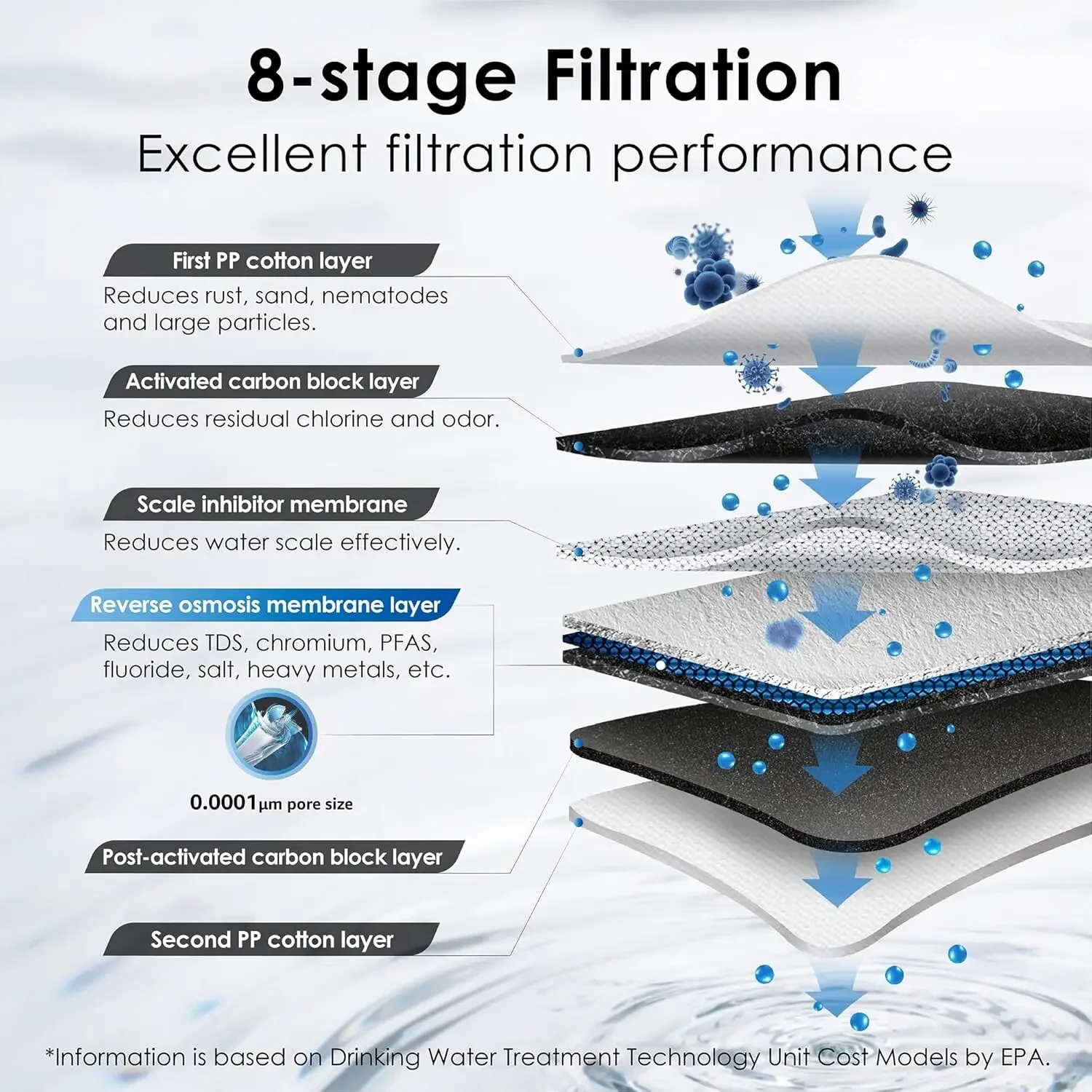 8-stage Filtration
Excellent filtration performance

First PP cotton layer
Reduces rust, sand, nematodes and large particles.

Activated carbon block layer
Reduces residual chlorine and odor.

Scale inhibitor membrane
Reduces water scale effectively.

Reverse osmosis membrane layer
Reduces TDS, chromium, PFAS, fluoride, salt, heavy metals, etc.

0.0001μm pore size

Post-activated carbon block layer

Second PP cotton layer

*Information is based on Drinking Water Treatment Technology Unit Cost Models by EPA.