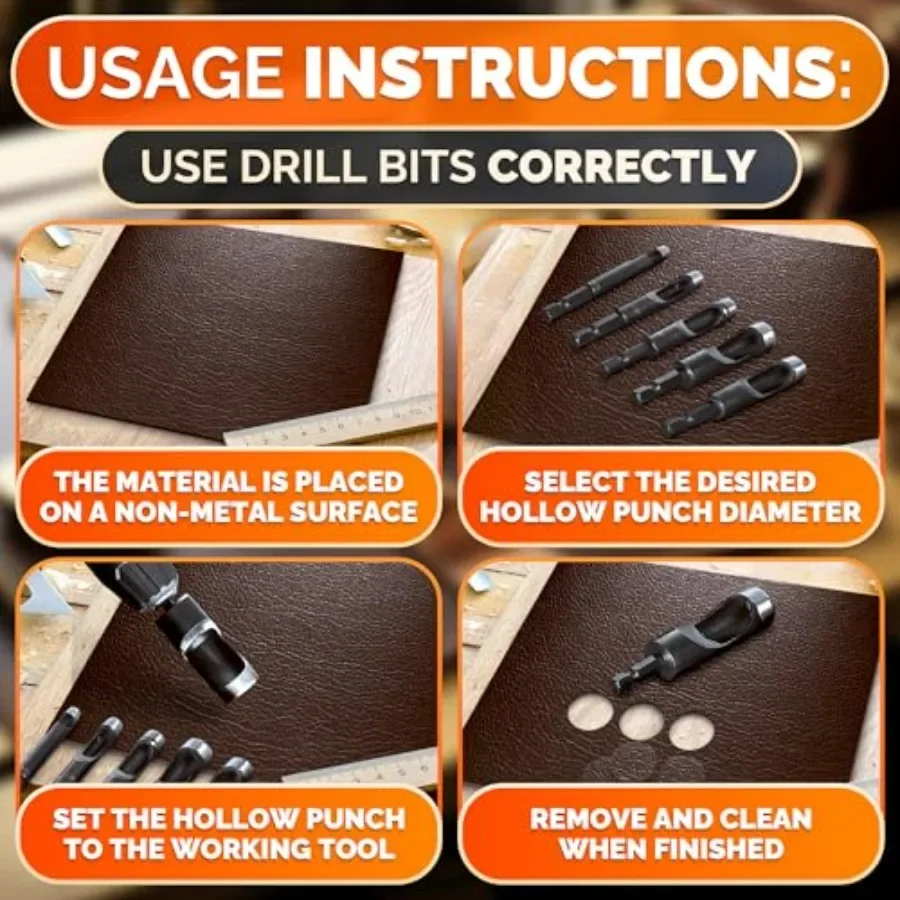 USAGE INSTRUCTIONS:

USE DRILL BITS CORRECTLY

THE MATERIAL IS PLACED ON A NON-METAL SURFACE

SELECT THE DESIRED HOLLOW PUNCH DIAMETER

SET THE HOLLOW PUNCH TO THE WORKING TOOL

REMOVE AND CLEAN WHEN FINISHED