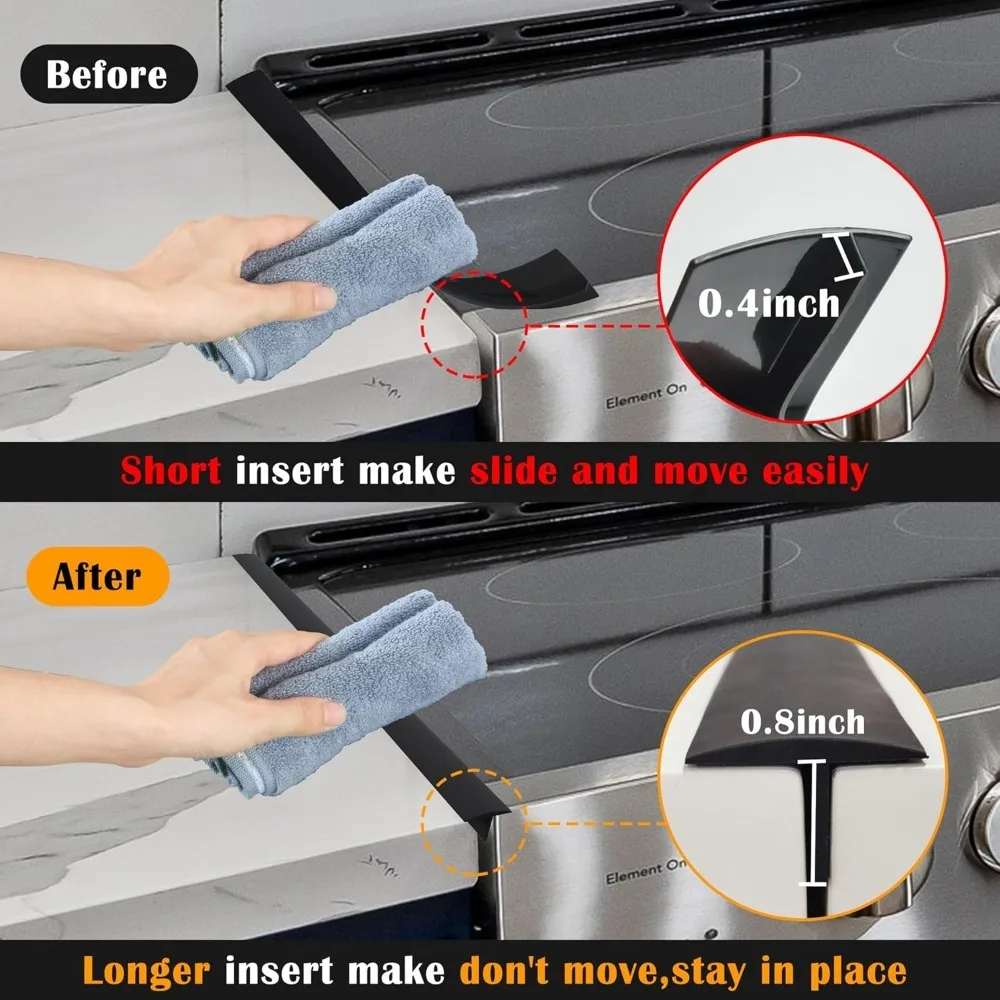 Before

0.4inch

Element On

Short insert make slide and move easily

After

0.8inch

Element On

Longer insert make don't move,stay in place