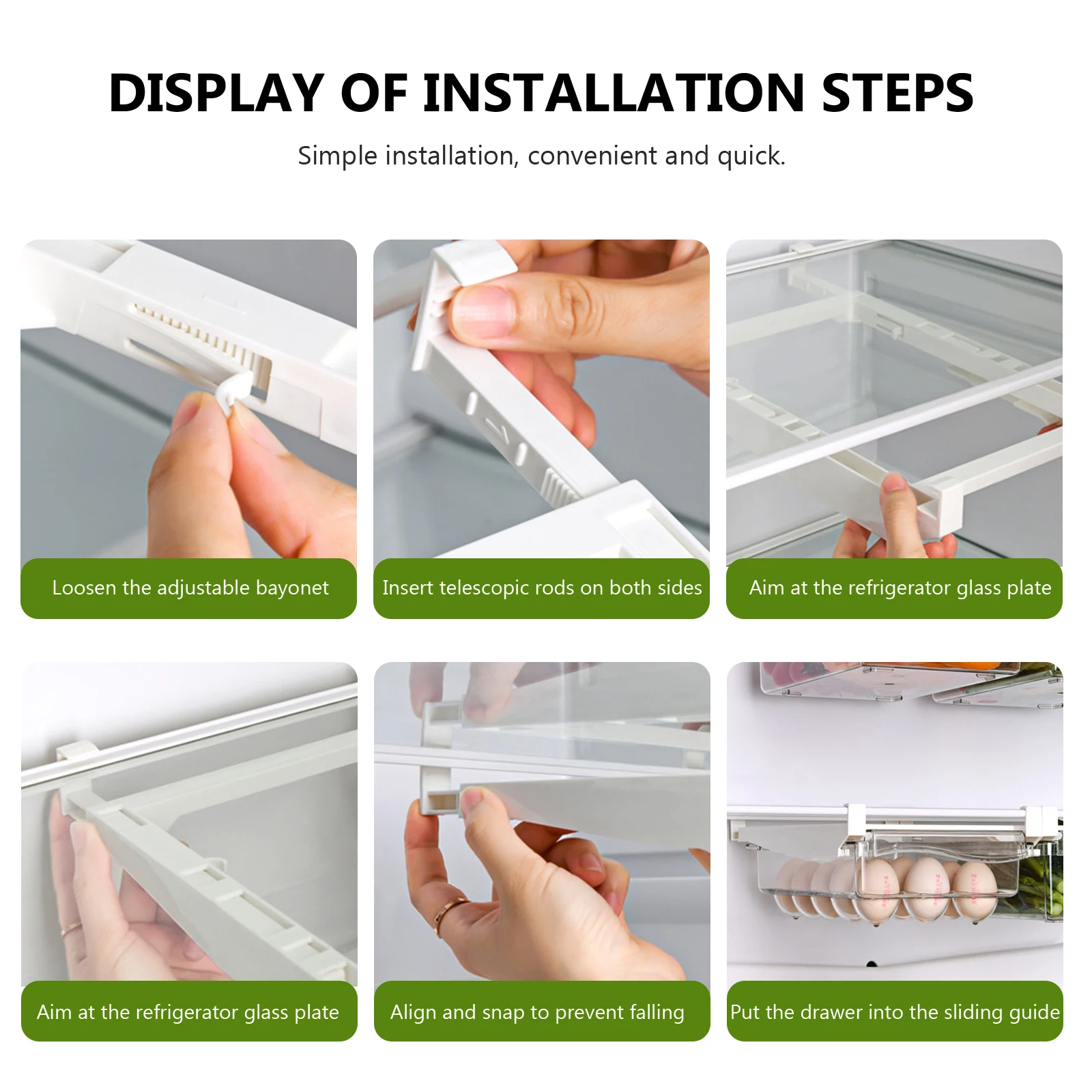 DISPLAY OF INSTALLATION STEPS

Simple installation, convenient and quick.

Loosen the adjustable bayonet

Insert telescopic rods on both sides

Aim at the refrigerator glass plate

Aim at the refrigerator glass plate

Align and snap to prevent falling

Put the drawer into the sliding guide