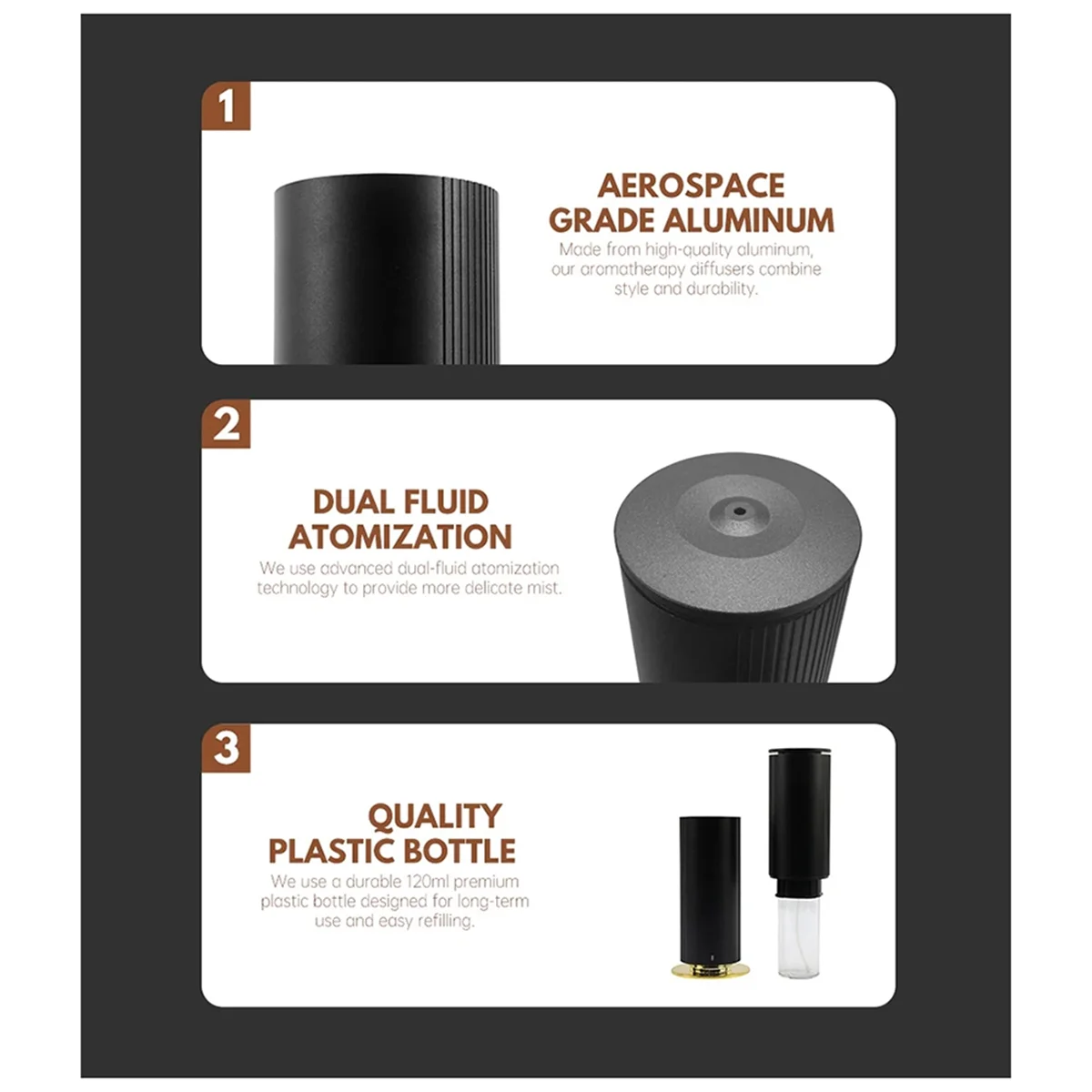 1

AEROSPACE GRADE ALUMINUM

Made from high-quality aluminum, our aromatherapy diffusers combine style and durability.

2

DUAL FLUID ATOMIZATION

We use advanced dual-fluid atomization technology to provide more delicate mist.

3

QUALITY PLASTIC BOTTLE

We use a durable 120ml premium plastic bottle designed for long-term use and easy refilling.