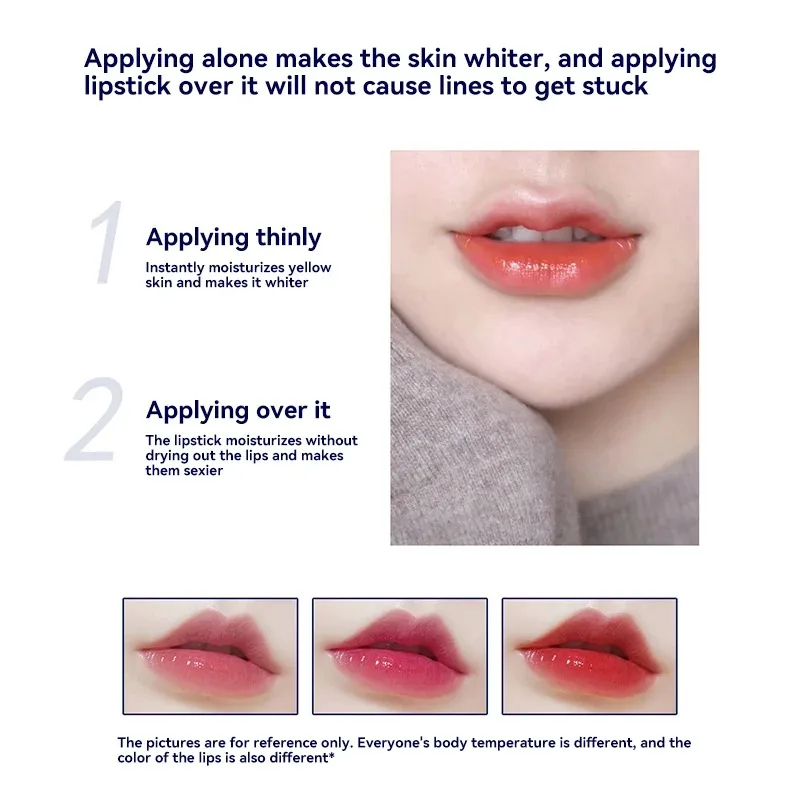 Applying alone makes the skin whiter, and applying lipstick over it will not cause lines to get stuck

1

Applying thinly

Instantly moisturizes yellow skin and makes it whiter

2

Applying over it

The lipstick moisturizes without drying out the lips and makes them sexier

The pictures are for reference only. Everyone's body temperature is different, and the color of the lips is also different*