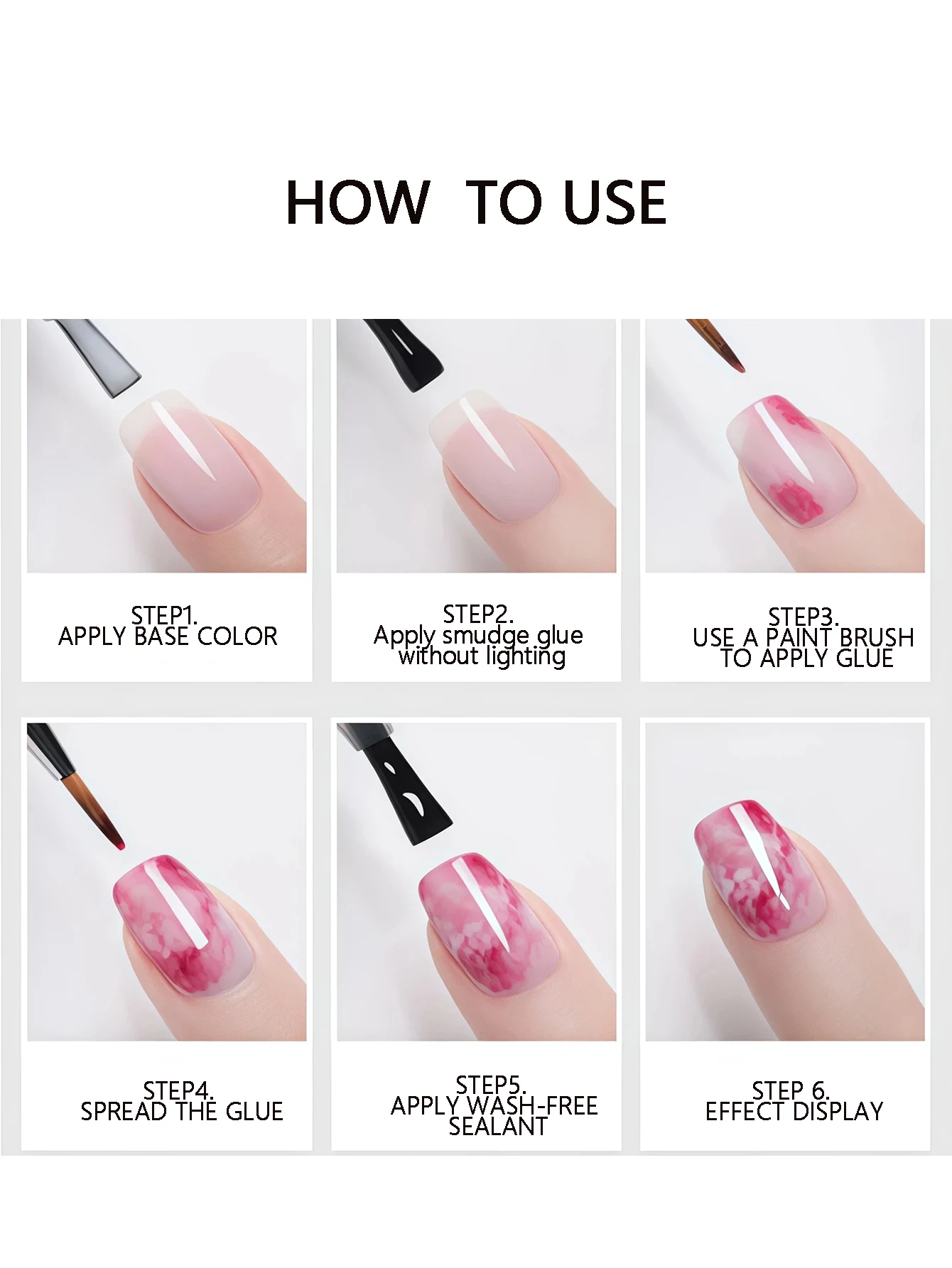 HOW TO USE

STEP1.
APPLY BASE COLOR

STEP2.
Apply smudge glue without lighting

STEP3.
USE A PAINT BRUSH TO APPLY GLUE

STEP4.
SPREAD THE GLUE

STEP5.
APPLY WASH-FREE SEALANT

STEP 6.
EFFECT DISPLAY