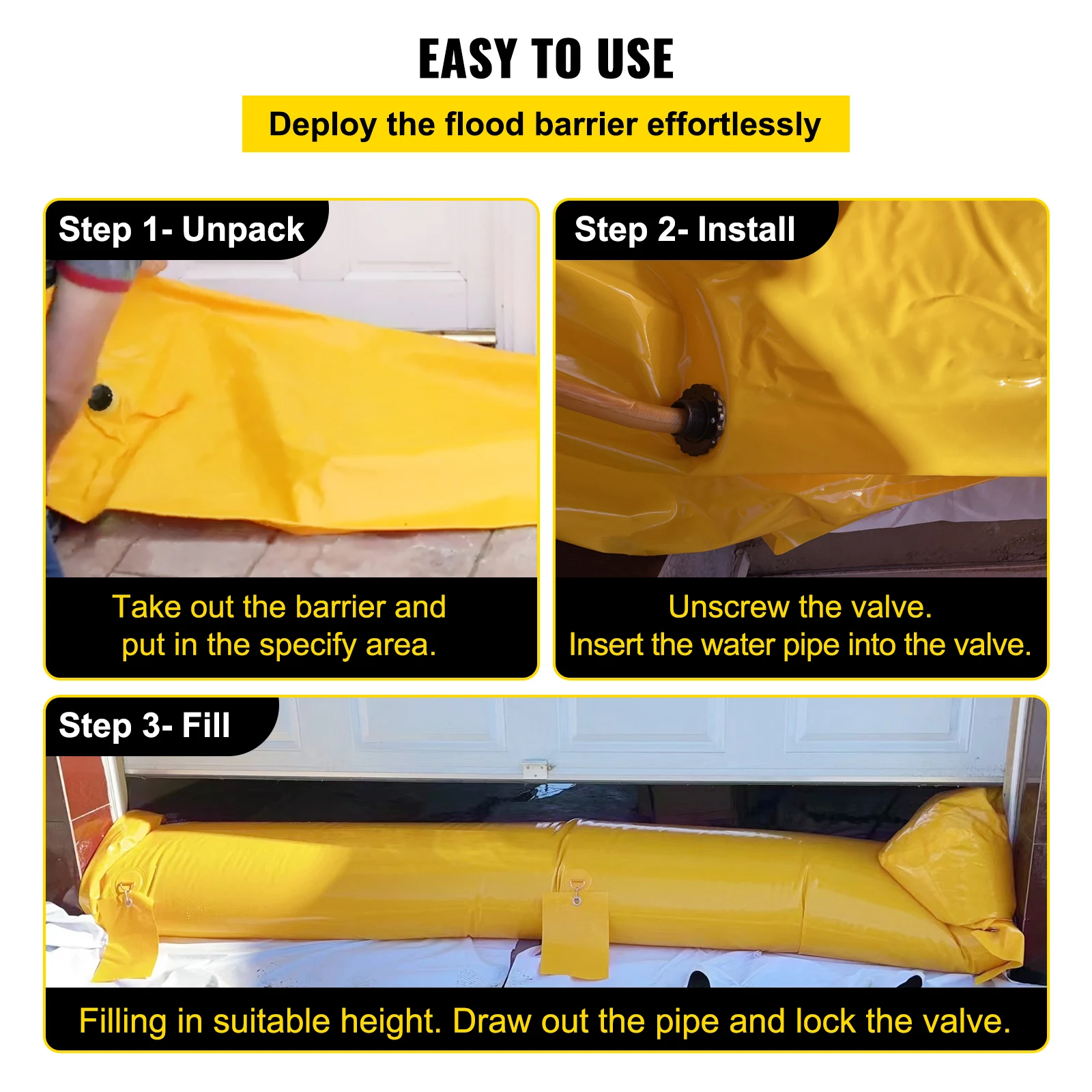 EASY TO USE

Deploy the flood barrier effortlessly

Step 1- Unpack

Take out the barrier and put in the specify area.

Step 2- Install

Unscrew the valve.
Insert the water pipe into the valve.

Step 3- Fill

Filling in suitable height. Draw out the pipe and lock the valve.