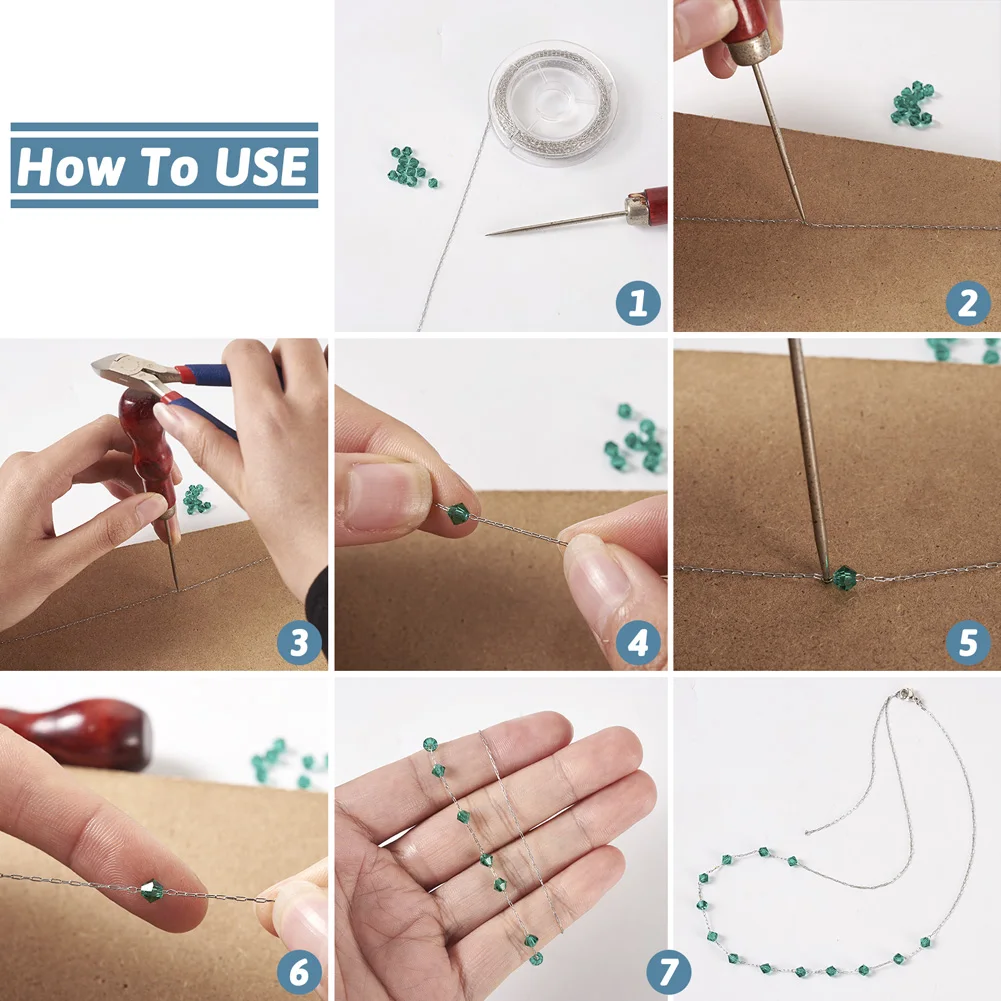 How To USE

1

2

3

4

5

6

7