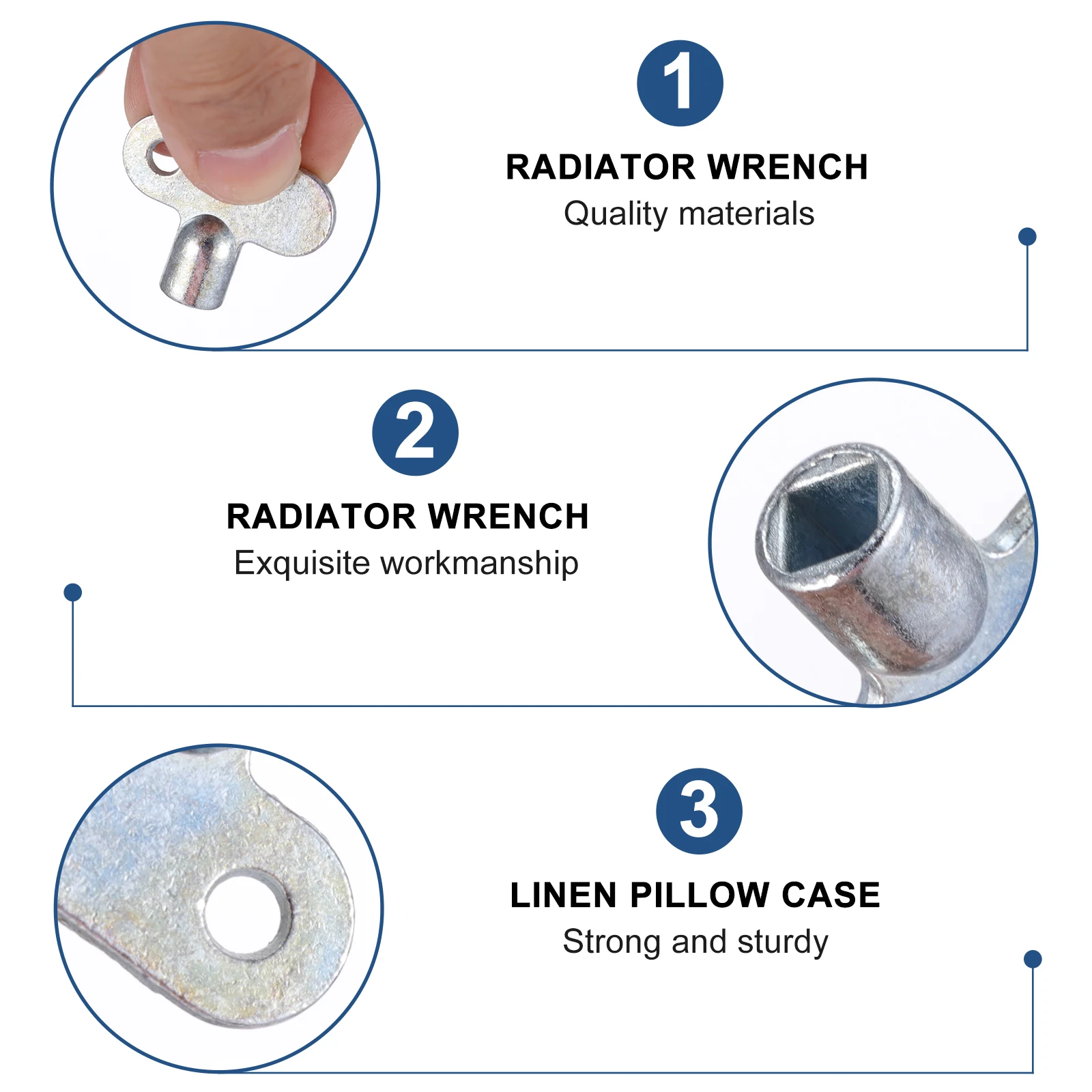 1

RADIATOR WRENCH

Quality materials

2

RADIATOR WRENCH

Exquisite workmanship

3

LINEN PILLOW CASE

Strong and sturdy