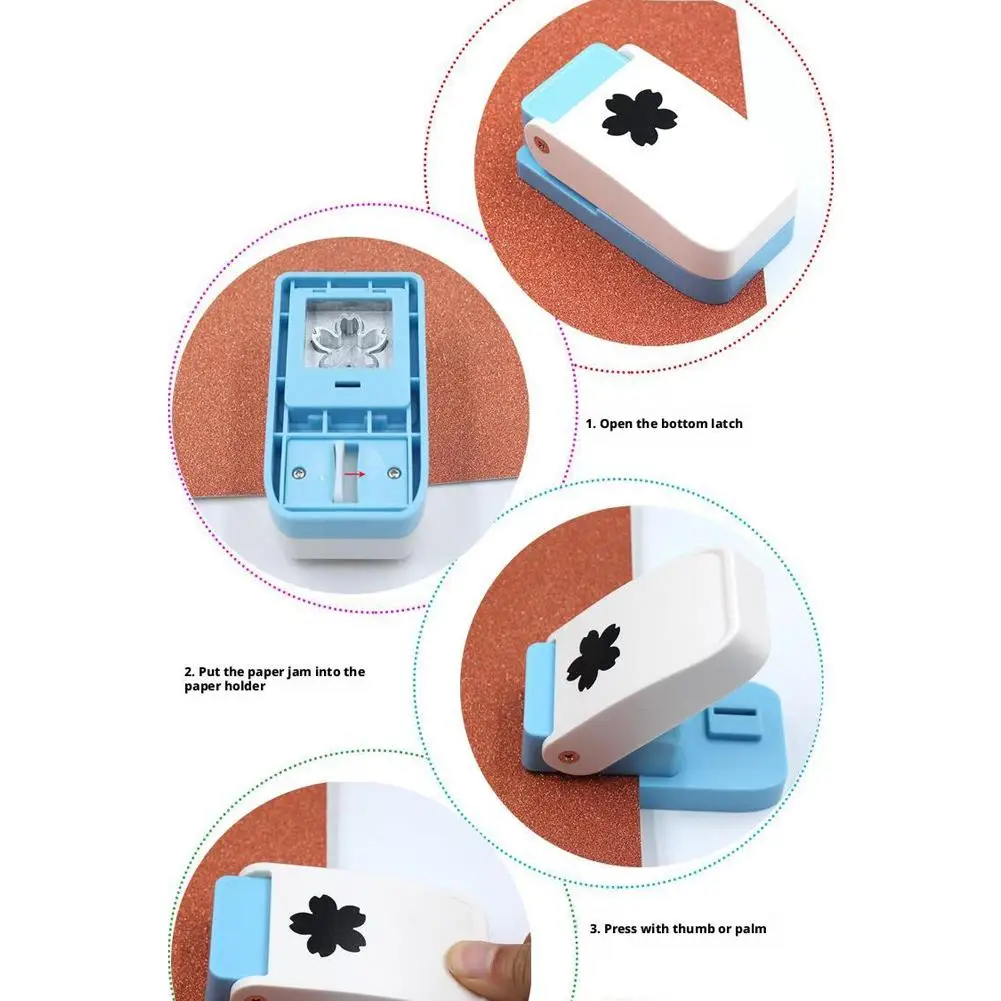 1. Open the bottom latch

2. Put the paper jam into the paper holder

3. Press with thumb or palm