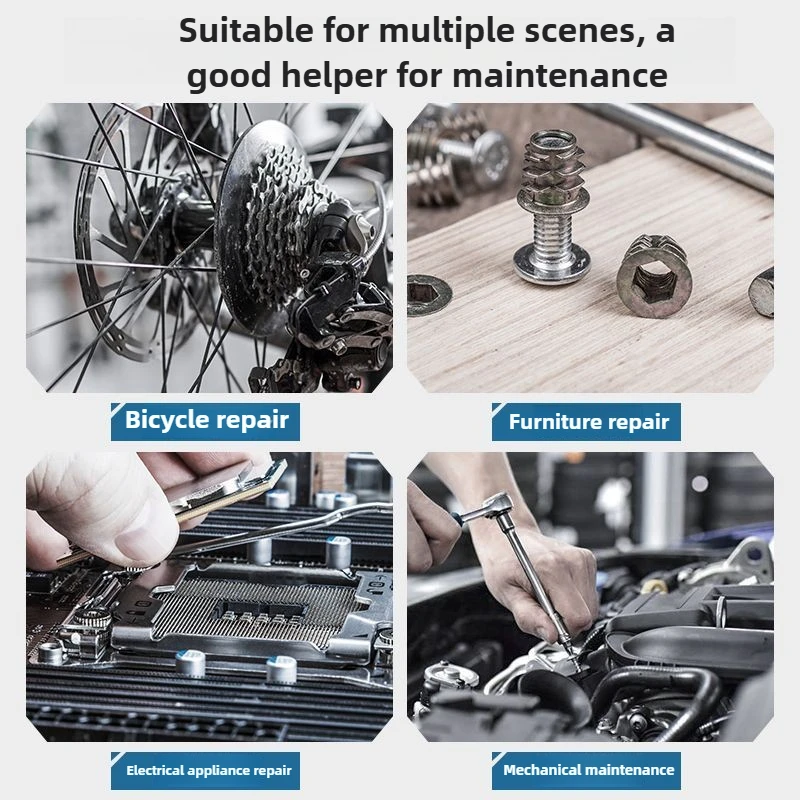 Suitable for multiple scenes, a good helper for maintenance

Bicycle repair

Furniture repair

Electrical appliance repair

Mechanical maintenance