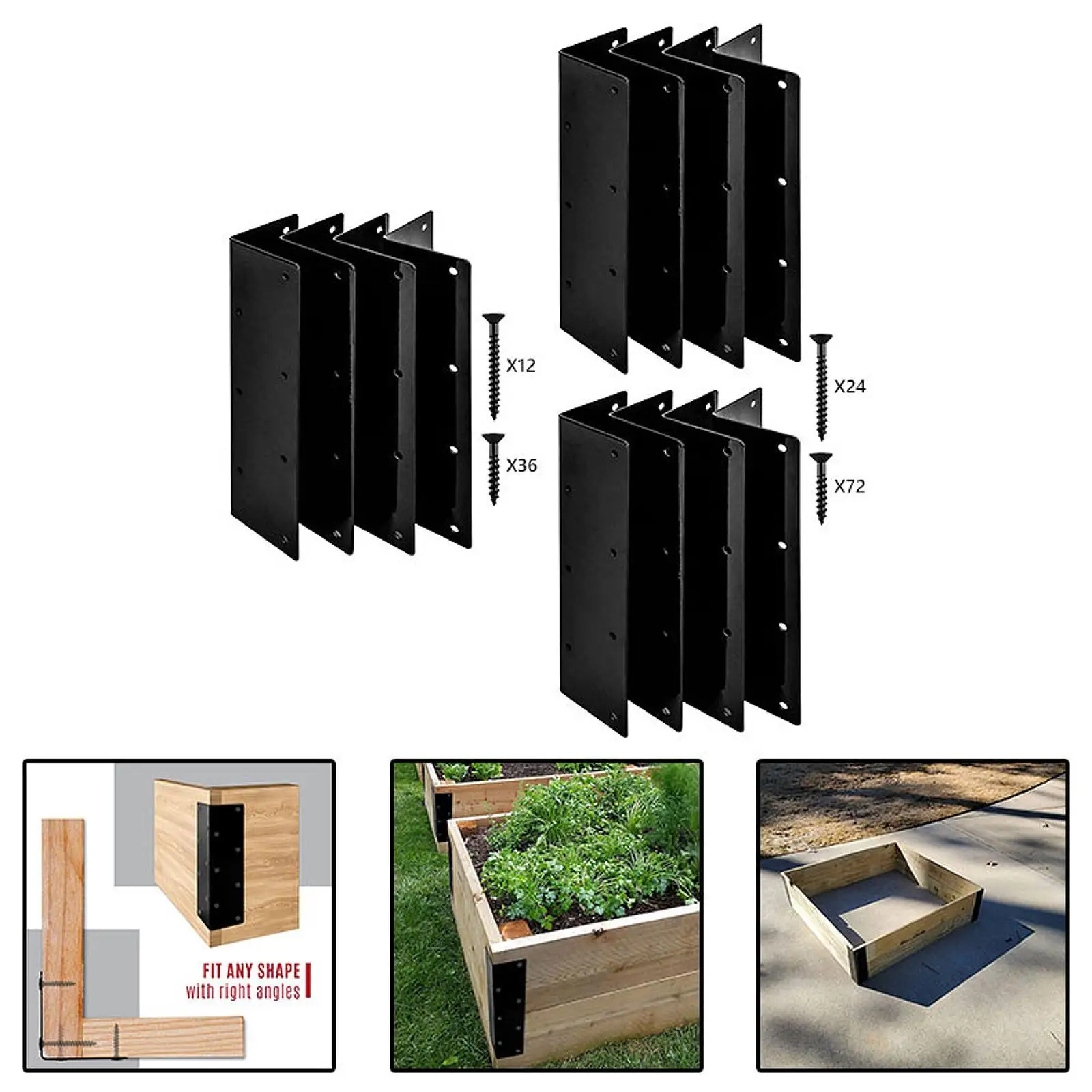 X12
X36
X24
X72

FIT ANY SHAPE
with right angles