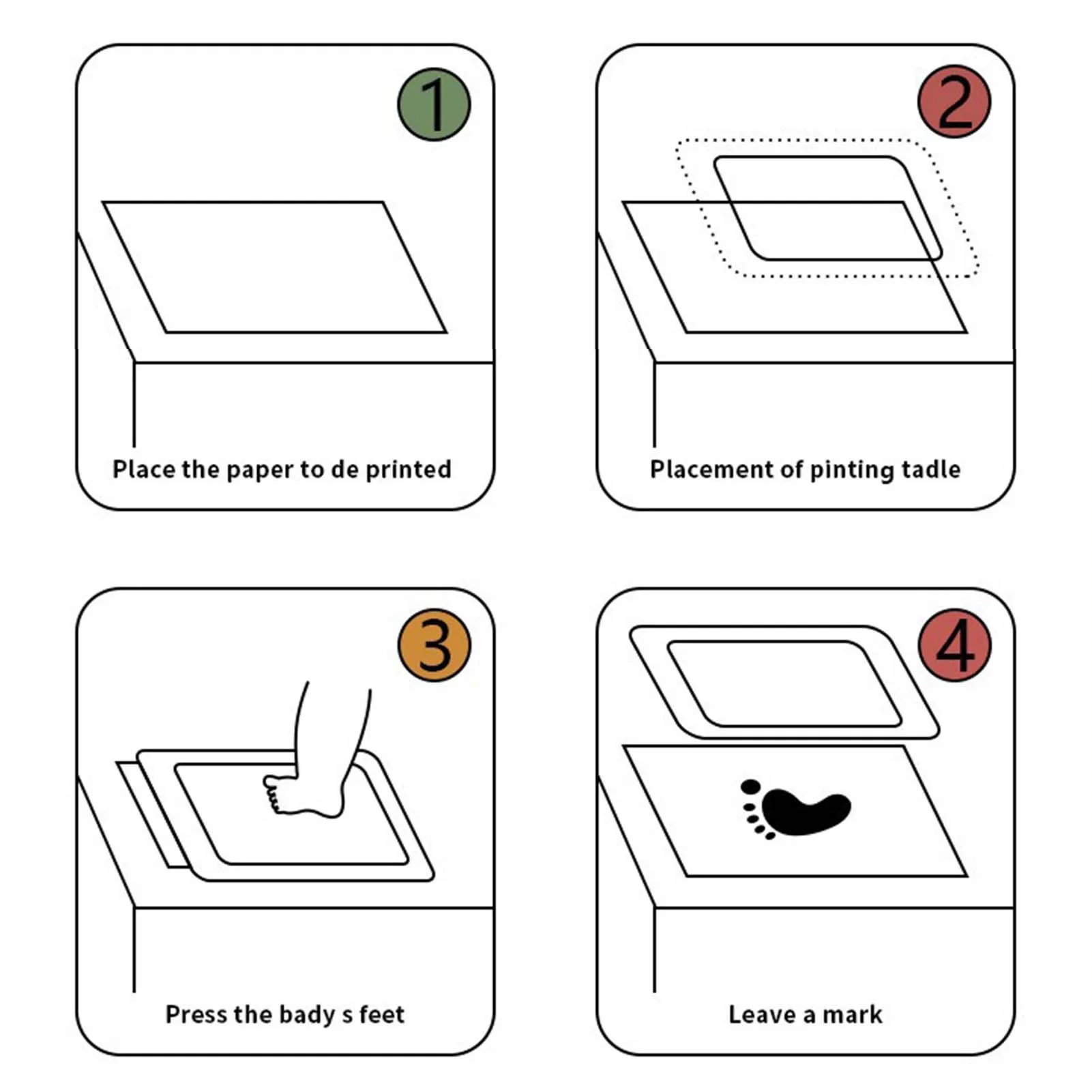 1

Place the paper to de printed

2

Placement of pinting tadle

3

Press the bady s feet

4

Leave a mark