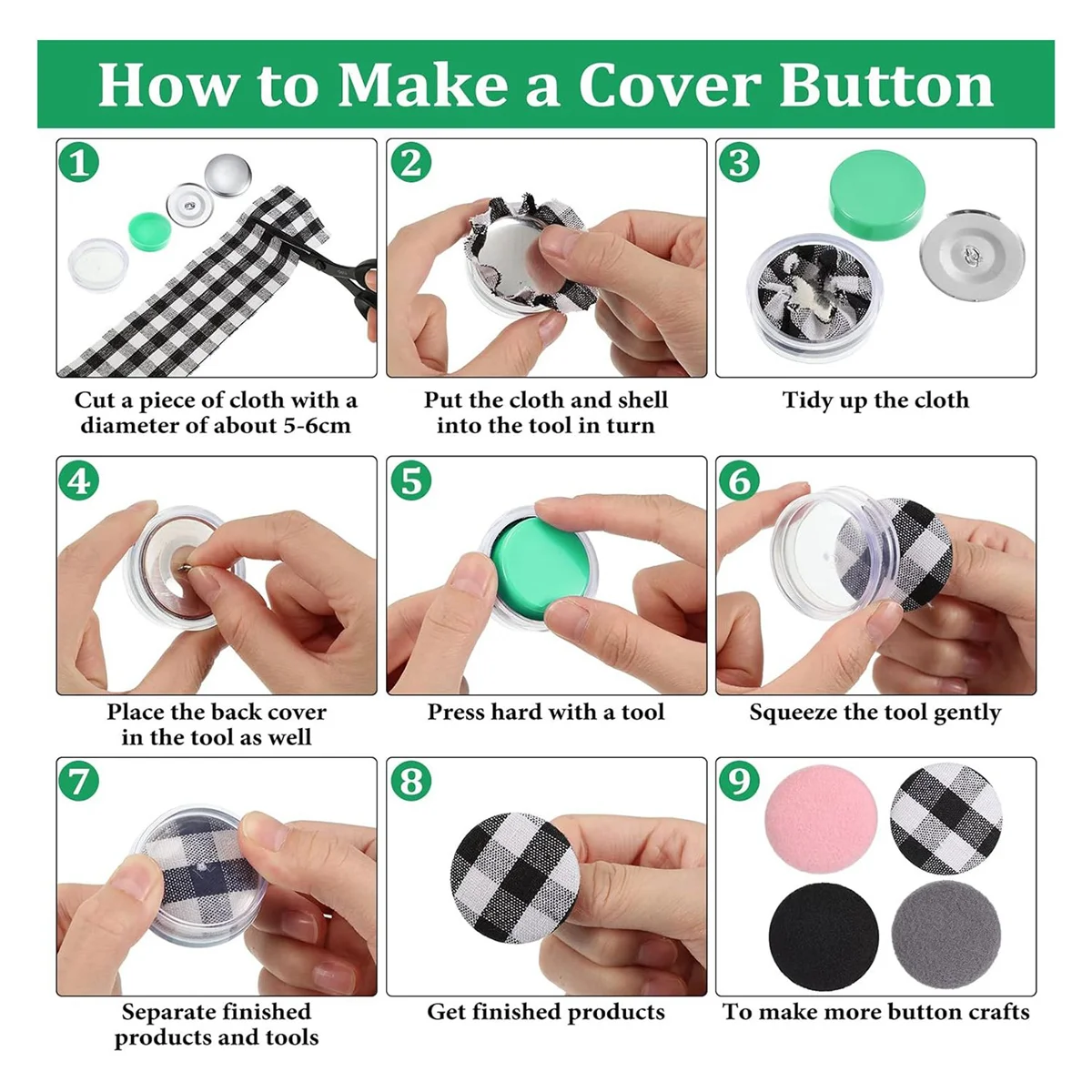 How to Make a Cover Button

1
Cut a piece of cloth with a diameter of about 5-6cm

2
Put the cloth and shell into the tool in turn

3
Tidy up the cloth

4
Place the back cover in the tool as well

5
Press hard with a tool

6
Squeeze the tool gently

7
Separate finished products and tools

8
Get finished products

9
To make more button crafts