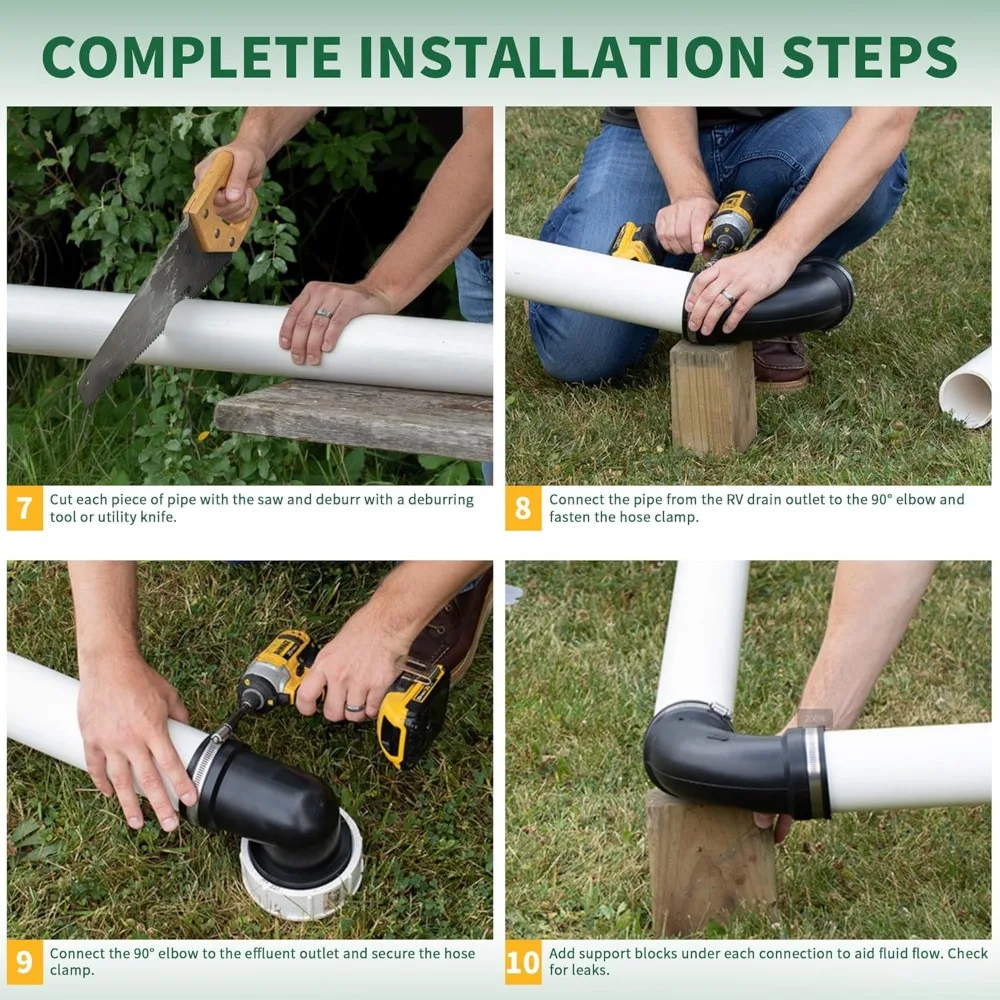 COMPLETE INSTALLATION STEPS

7 Cut each piece of pipe with the saw and deburr with a deburring tool or utility knife.

8 Connect the pipe from the RV drain outlet to the 90° elbow and fasten the hose clamp.

9 Connect the 90° elbow to the effluent outlet and secure the hose clamp.

10 Add support blocks under each connection to aid fluid flow. Check for leaks.