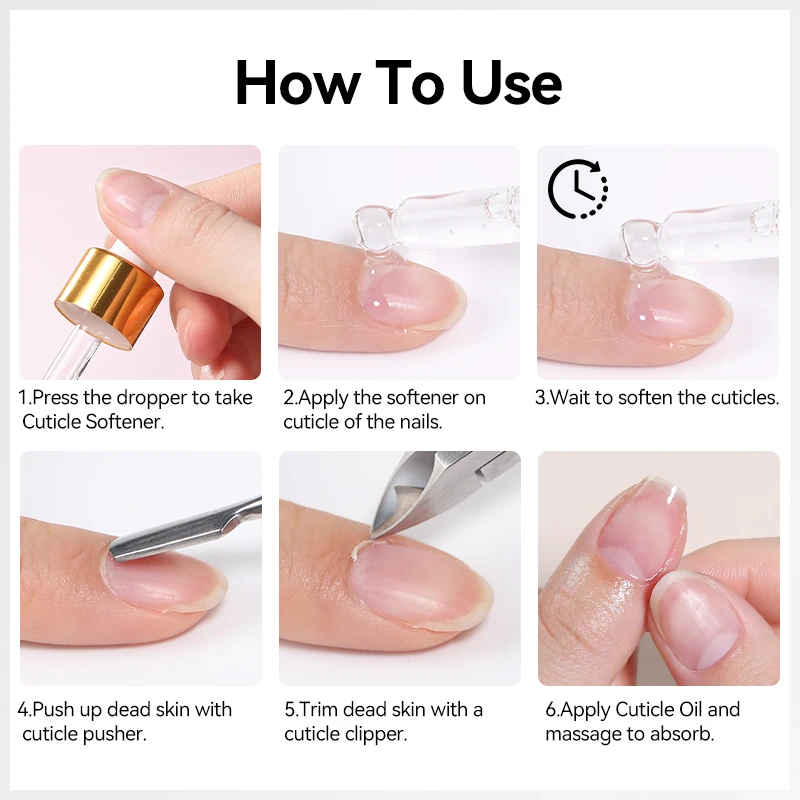 How To Use

1.Press the dropper to take Cuticle Softener.

2.Apply the softener on cuticle of the nails.

3.Wait to soften the cuticles.

4.Push up dead skin with cuticle pusher.

5.Trim dead skin with a cuticle clipper.

6.Apply Cuticle Oil and massage to absorb.