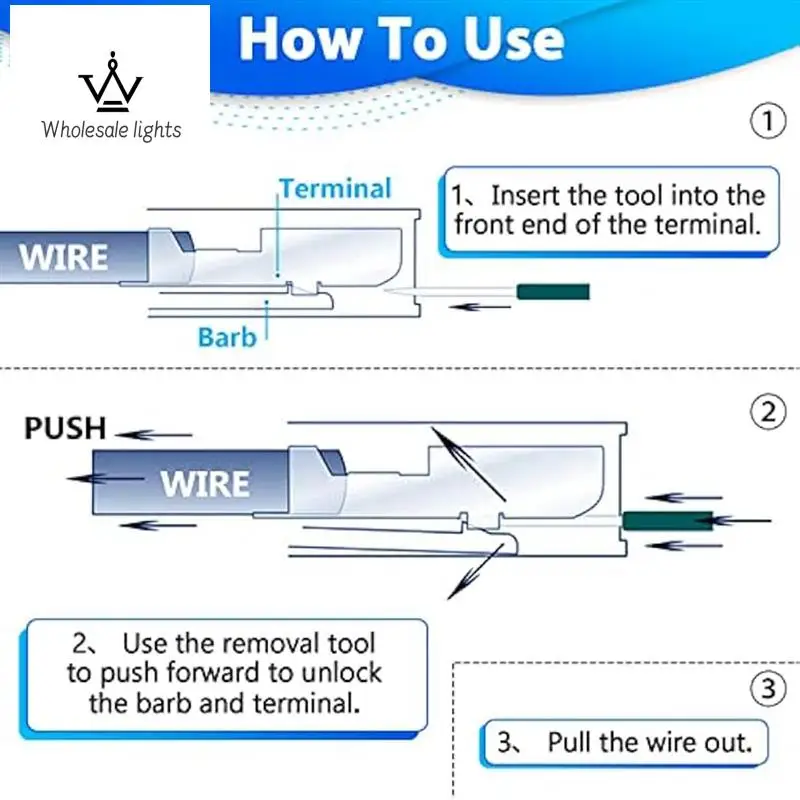 Wholesale lights

How To Use

①

Terminal

1、Insert the tool into the front end of the terminal.

WIRE

Barb

②

PUSH

WIRE

2、 Use the removal tool to push forward to unlock the barb and terminal.

③

3、 Pull the wire out.