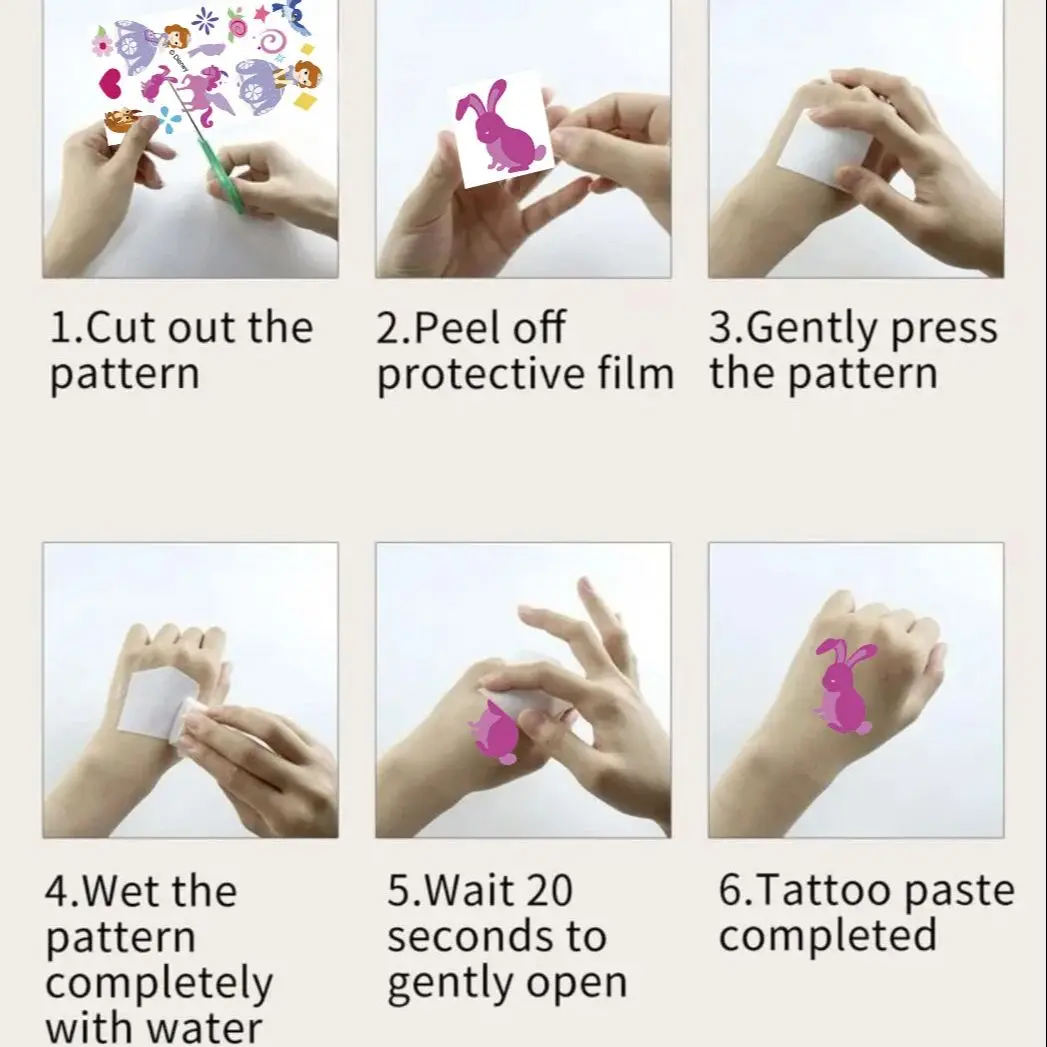 © Disney

1.Cut out the pattern

2.Peel off protective film

3.Gently press the pattern

4.Wet the pattern completely with water

5.Wait 20 seconds to gently open

6.Tattoo paste completed