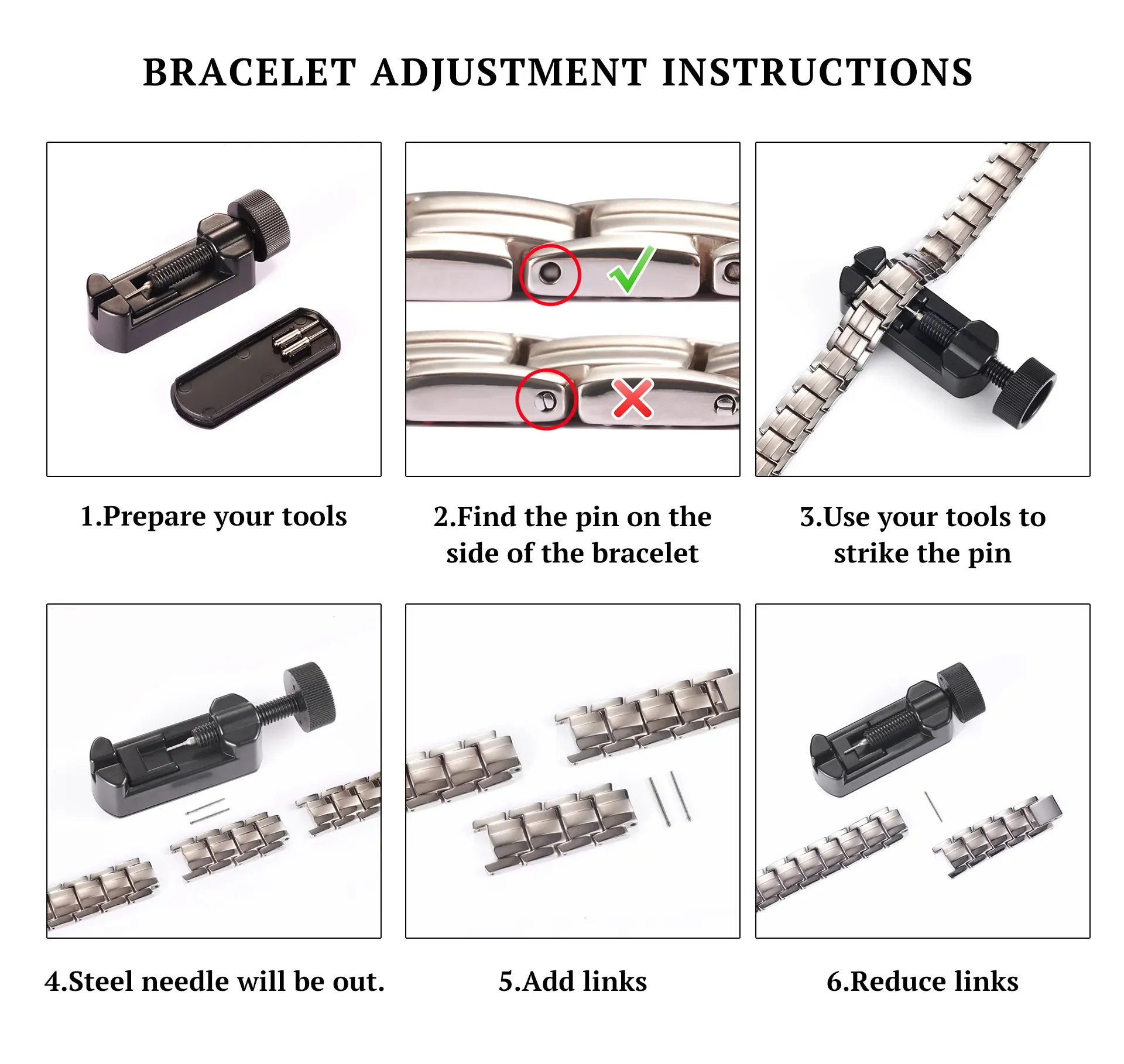 BRACELET ADJUSTMENT INSTRUCTIONS

1.Prepare your tools

2.Find the pin on the side of the bracelet

3.Use your tools to strike the pin

4.Steel needle will be out.

5.Add links

6.Reduce links