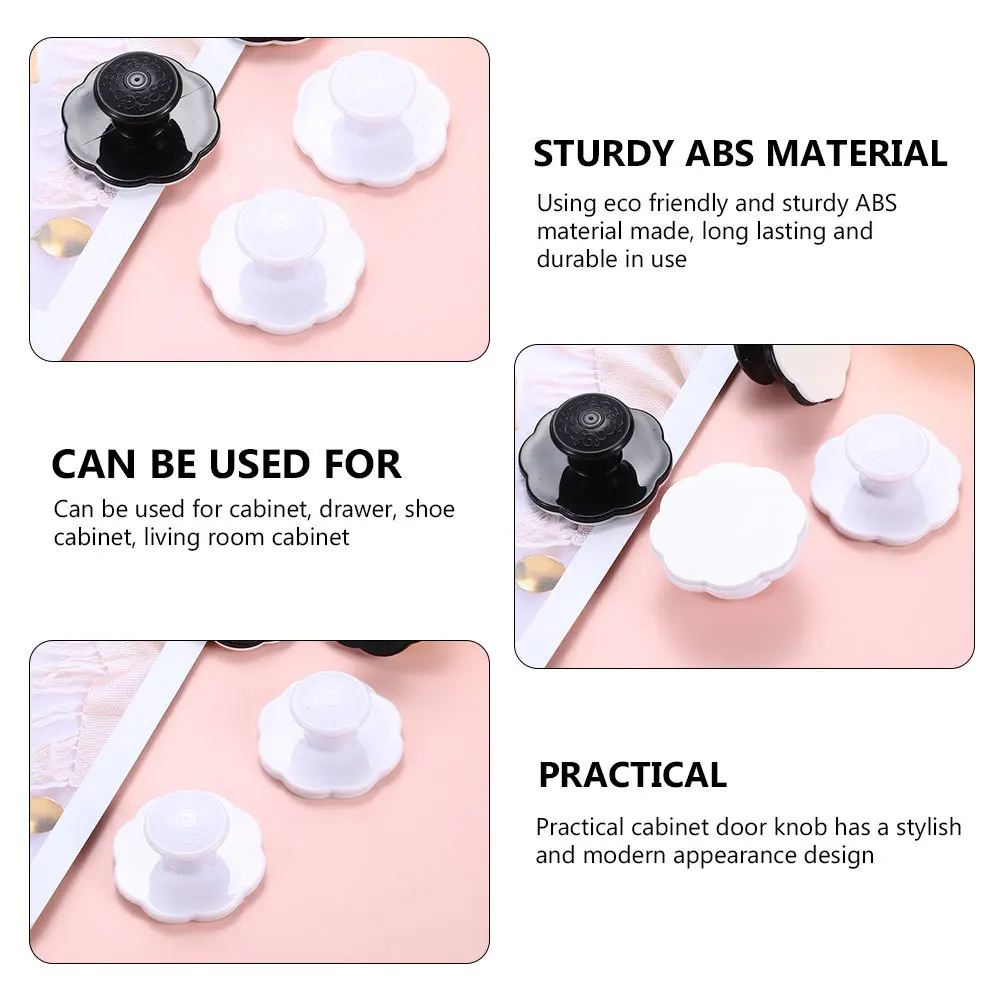 STURDY ABS MATERIAL

Using eco friendly and sturdy ABS material made, long lasting and durable in use

CAN BE USED FOR

Can be used for cabinet, drawer, shoe cabinet, living room cabinet

PRACTICAL

Practical cabinet door knob has a stylish and modern appearance design