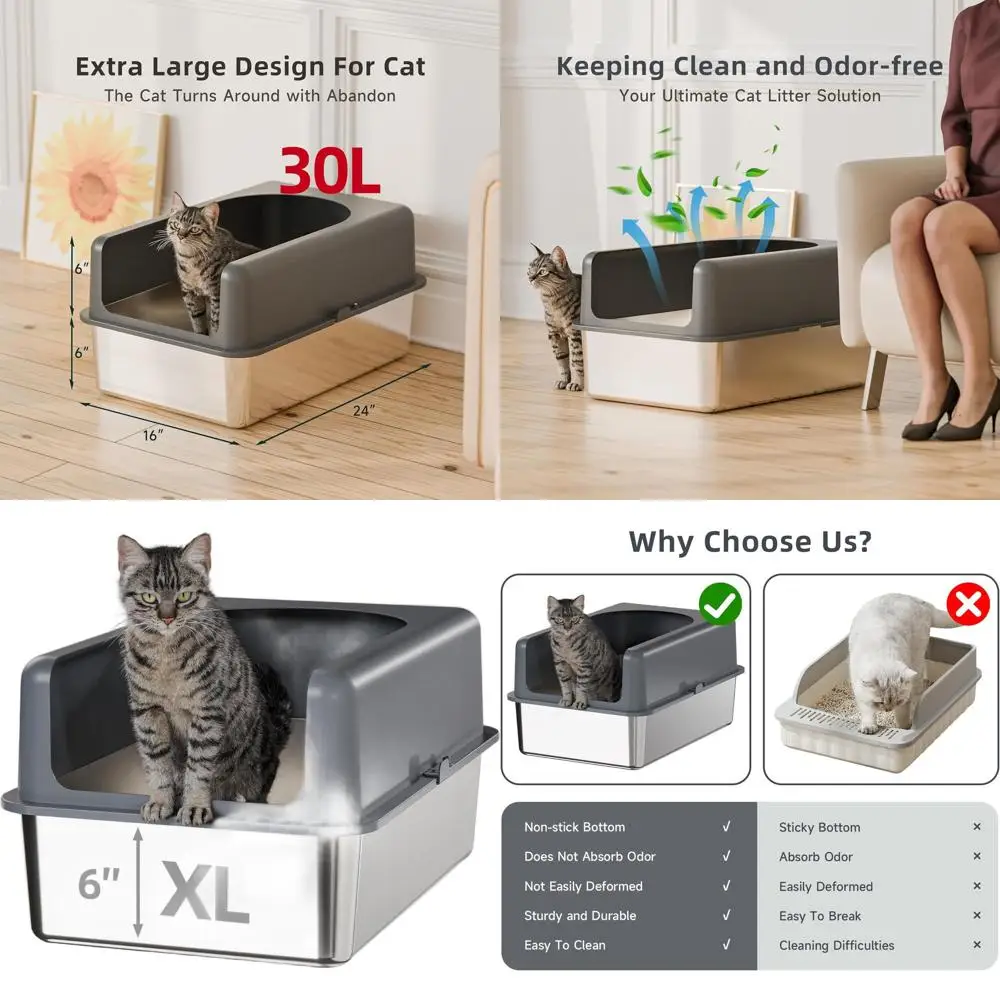 Extra Large Design For Cat
The Cat Turns Around with Abandon

30L

6"
6"
16"
24"

Keeping Clean and Odor-free
Your Ultimate Cat Litter Solution

6"
XL

Why Choose Us?

| Non-stick Bottom | √ | Sticky Bottom | × |
|---|---|---|---|
| Does Not Absorb Odor | √ | Absorb Odor | × |
| Not Easily Deformed | √ | Easily Deformed | × |
| Sturdy and Durable | √ | Easy To Break | × |
| Easy To Clean | √ | Cleaning Difficulties | × |