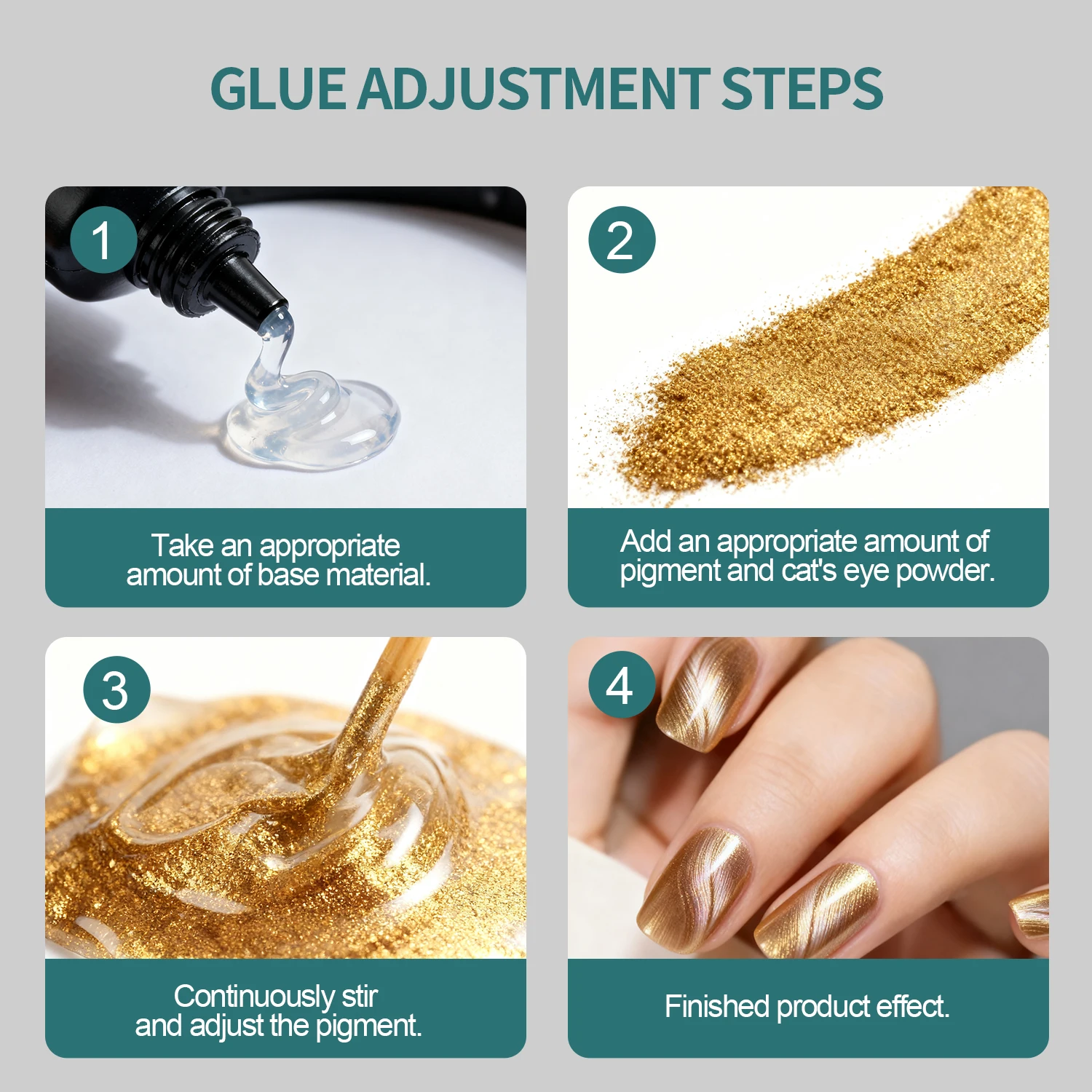 GLUE ADJUSTMENT STEPS

1

Take an appropriate amount of base material.

2

Add an appropriate amount of pigment and cat's eye powder.

3

Continuously stir and adjust the pigment.

4

Finished product effect.