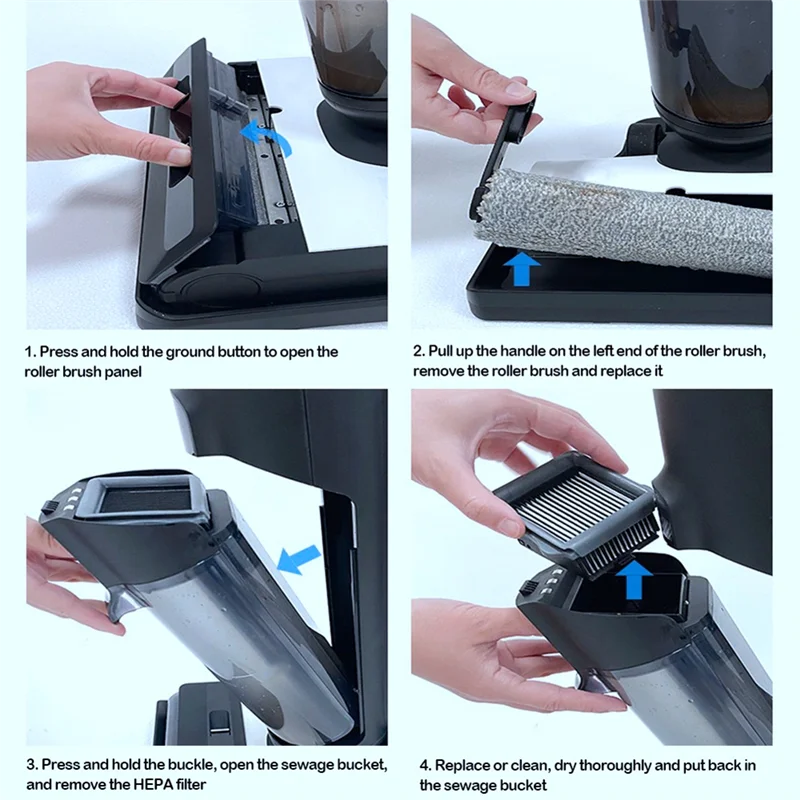 1. Press and hold the ground button to open the roller brush panel

2. Pull up the handle on the left end of the roller brush, remove the roller brush and replace it

3. Press and hold the buckle, open the sewage bucket, and remove the HEPA filter

4. Replace or clean, dry thoroughly and put back in the sewage bucket