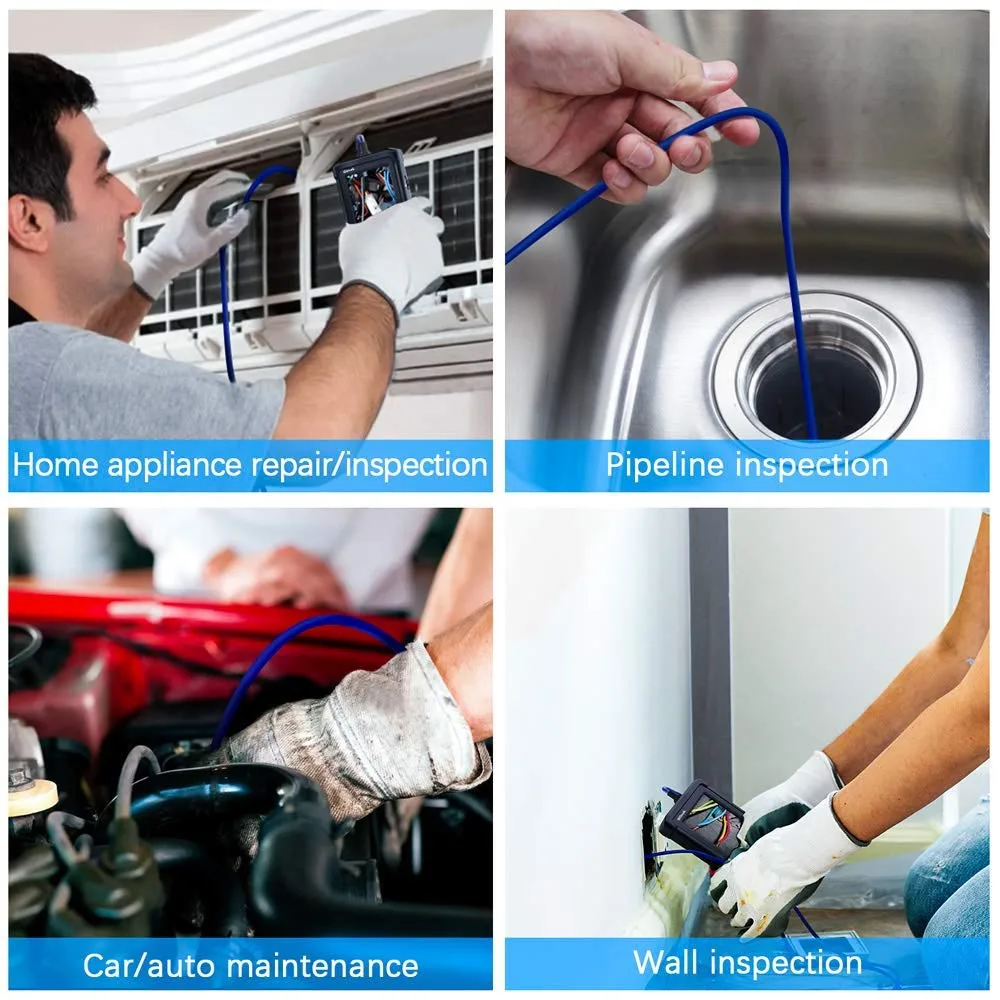 Home appliance repair/inspection

Pipeline inspection

Car/auto maintenance

Wall inspection