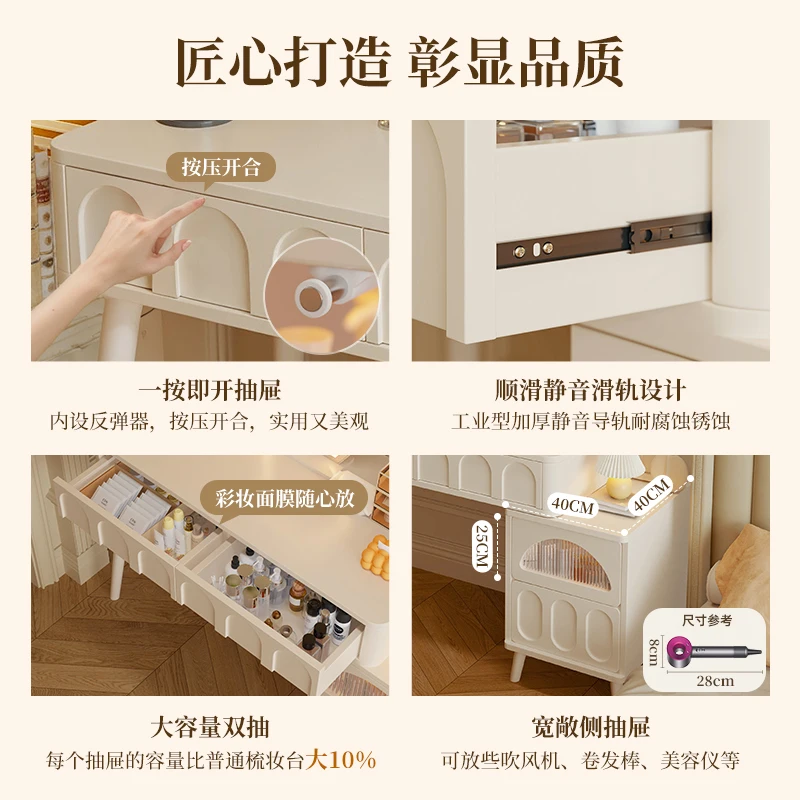 匠心打造 彰显品质

按压开合

一按即开抽屉
内设反弹器，按压开合，实用又美观

顺滑静音滑轨设计
工业型加厚静音导轨耐腐蚀锈蚀

彩妆面膜随心放

大容量双抽
每个抽屉的容量比普通梳妆台大10%

40CM
40CM
25CM
尺寸参考
8cm
28cm

宽敞侧抽屉
可放些吹风机、卷发棒、美容仪等