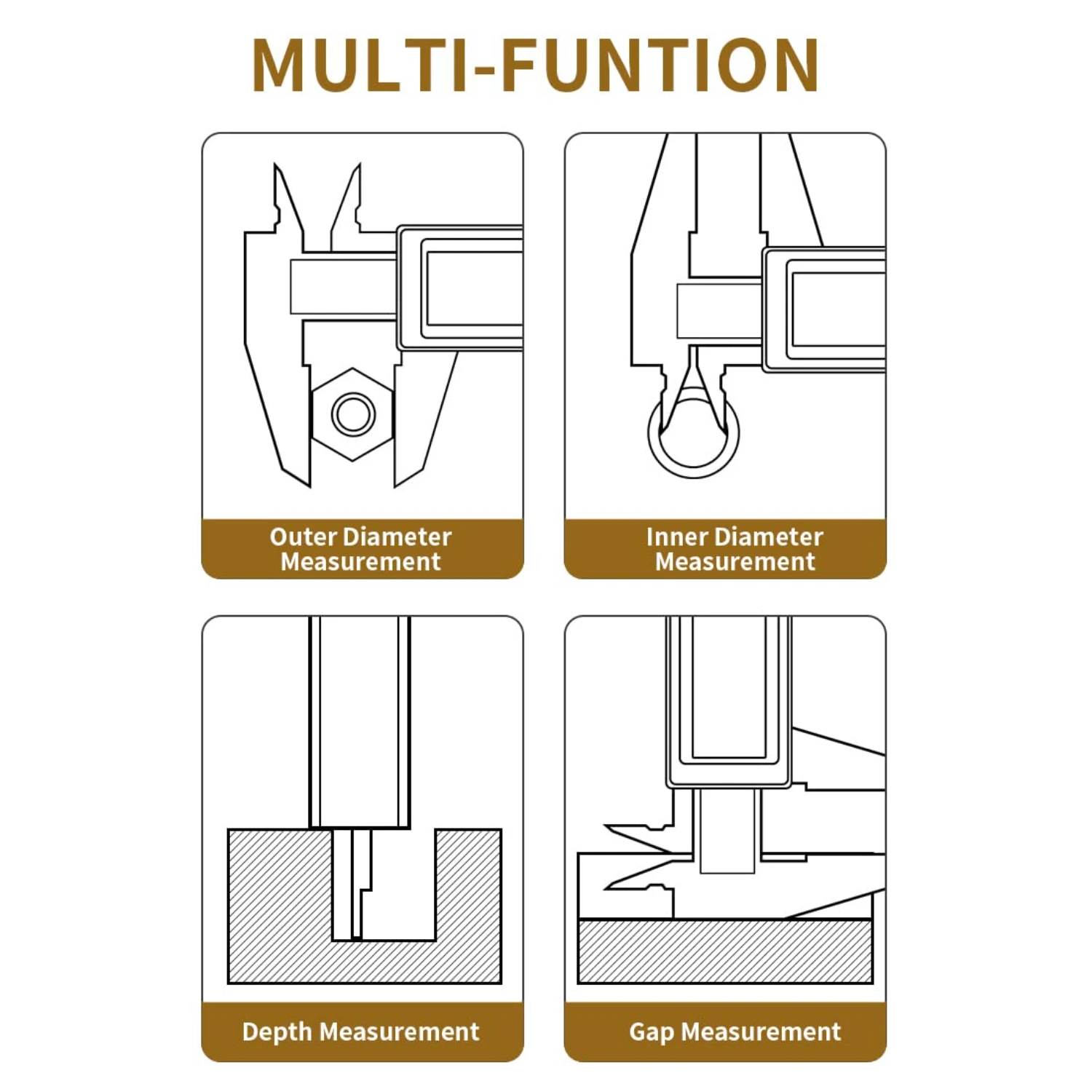 MULTI-FUNTION

Outer Diameter Measurement

Inner Diameter Measurement

Depth Measurement

Gap Measurement