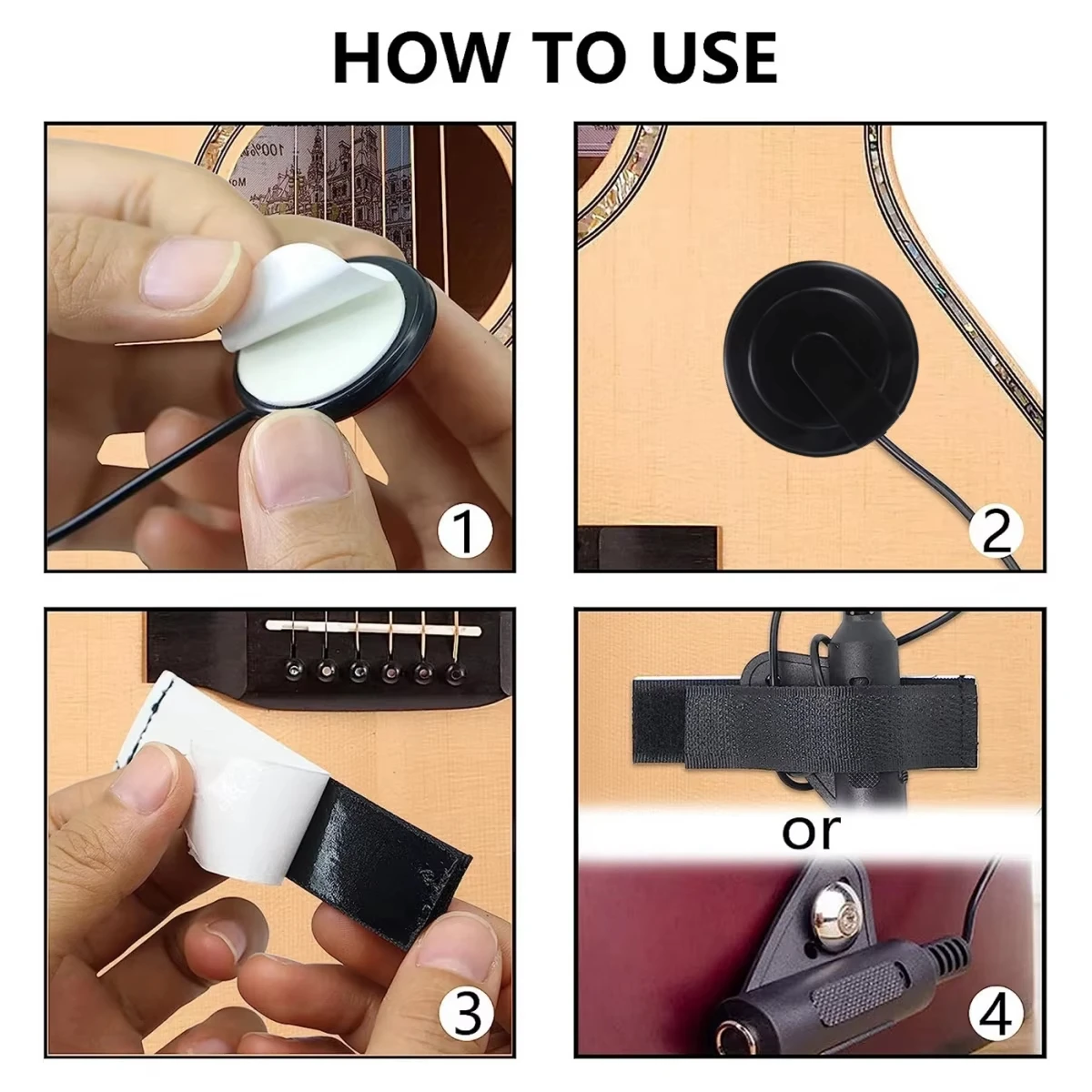 HOW TO USE

1

2

3

or

4