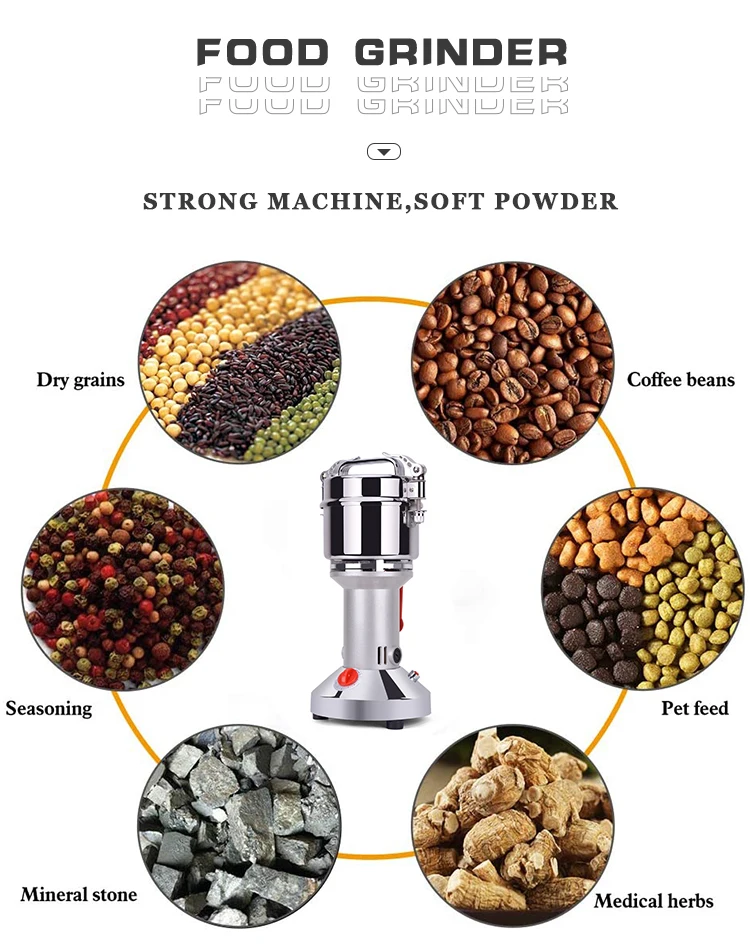 FOOD GRINDER
FOOD GRINDER
FOOD GRINDER

STRONG MACHINE,SOFT POWDER

Dry grains

Coffee beans

Seasoning

Pet feed

Mineral stone

Medical herbs