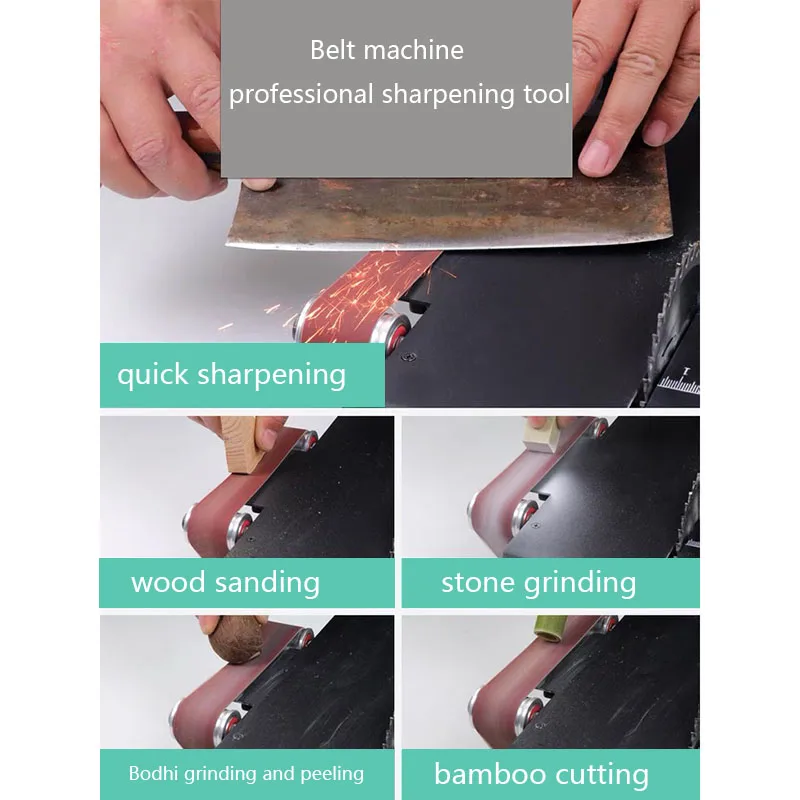 Belt machine
professional sharpening tool

quick sharpening

wood sanding

stone grinding

Bodhi grinding and peeling

bamboo cutting