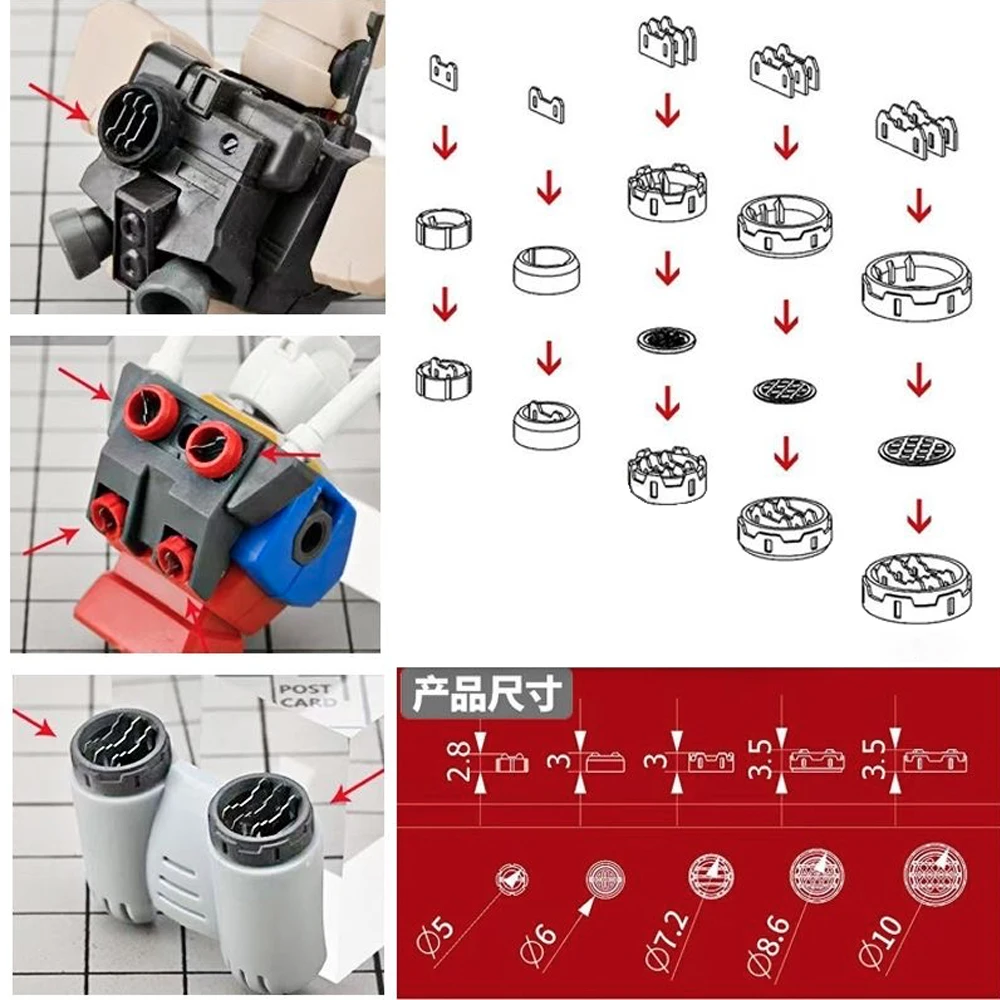 POST CARD

产品尺寸

2.8

3

3

3.5

3.5

Ø5

Ø6

Ø7.2

Ø8.6

Ø10