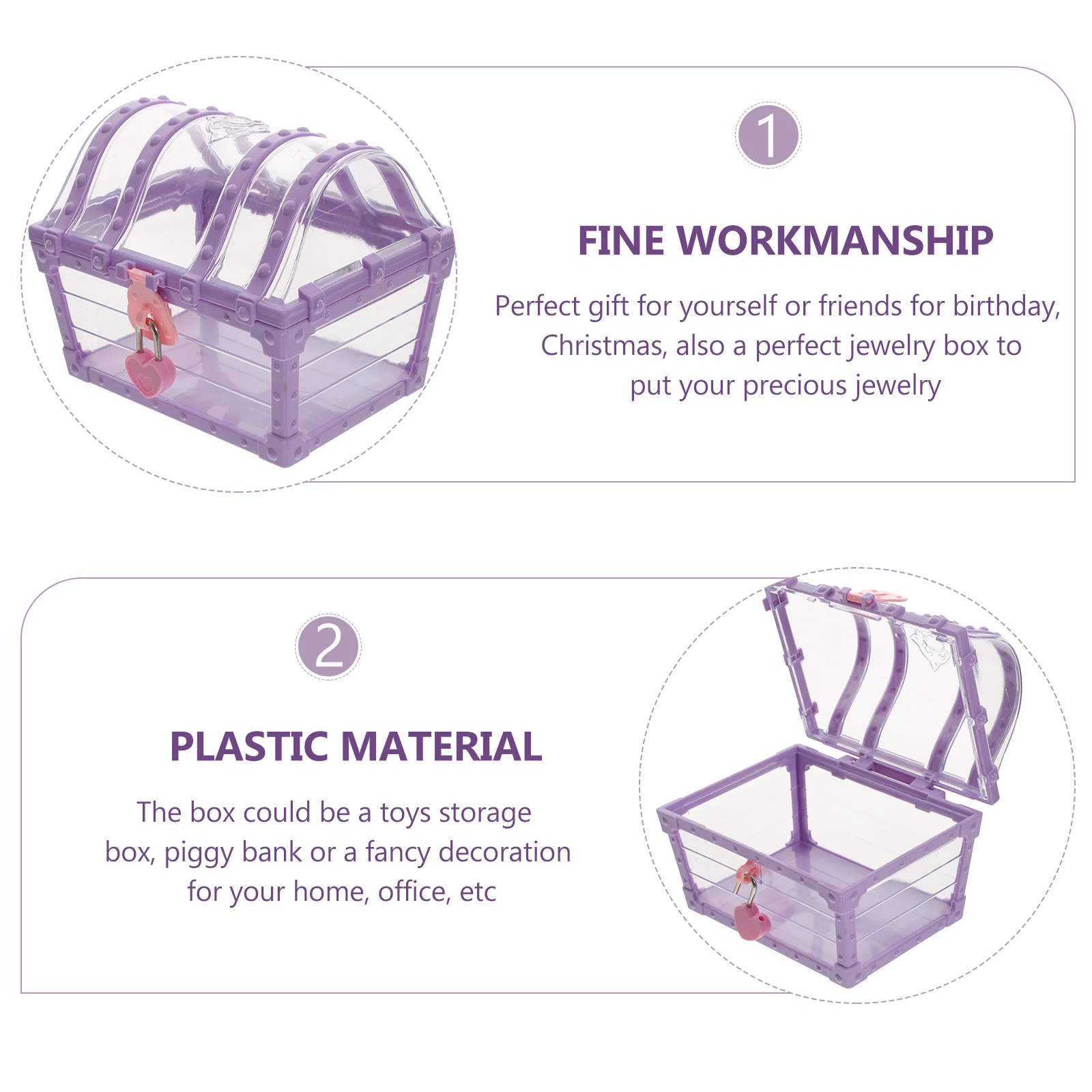 1

FINE WORKMANSHIP

Perfect gift for yourself or friends for birthday, Christmas, also a perfect jewelry box to put your precious jewelry

2

PLASTIC MATERIAL

The box could be a toys storage box, piggy bank or a fancy decoration for your home, office, etc