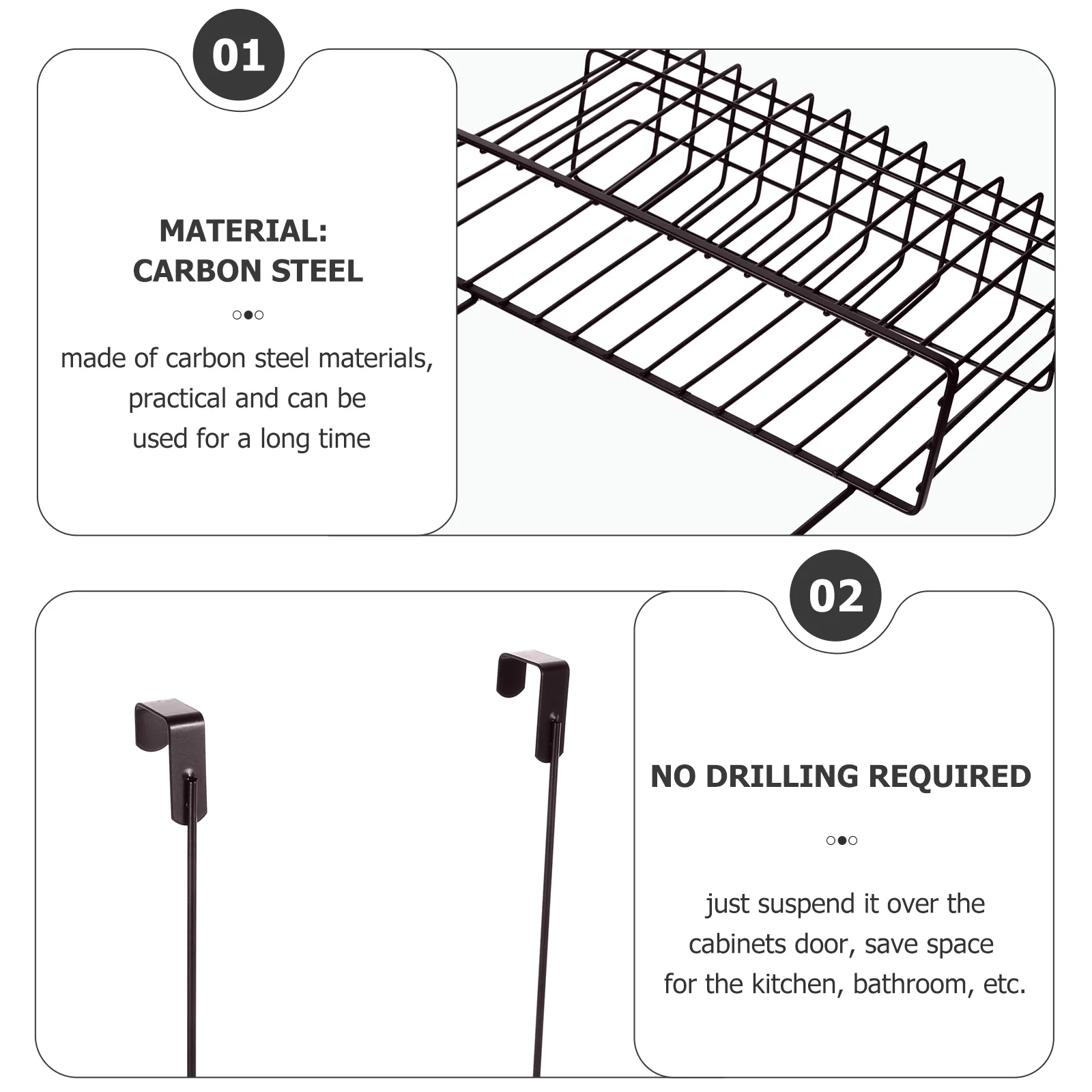 01

MATERIAL:
CARBON STEEL

made of carbon steel materials, practical and can be used for a long time

02

NO DRILLING REQUIRED

just suspend it over the cabinets door, save space for the kitchen, bathroom, etc.