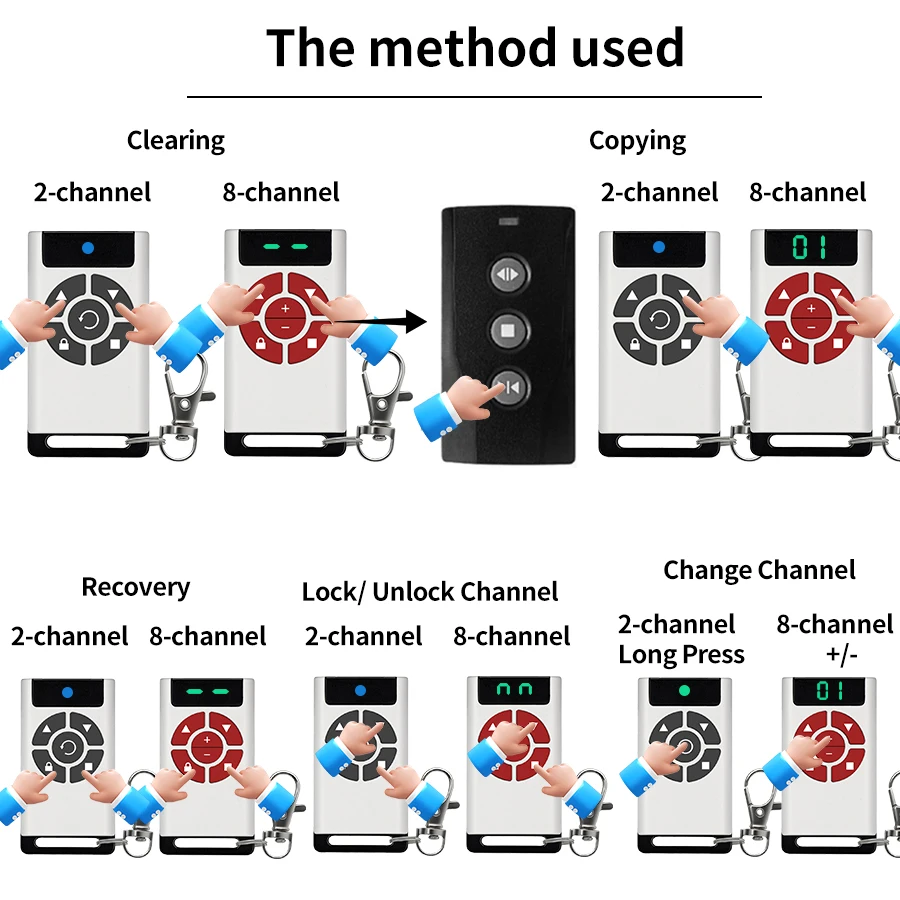 The method used

Clearing

2-channel 8-channel

Copying

2-channel 8-channel

01

Recovery

2-channel 8-channel

Lock/ Unlock Channel

2-channel 8-channel

Change Channel

2-channel Long Press

8-channel +/-

01