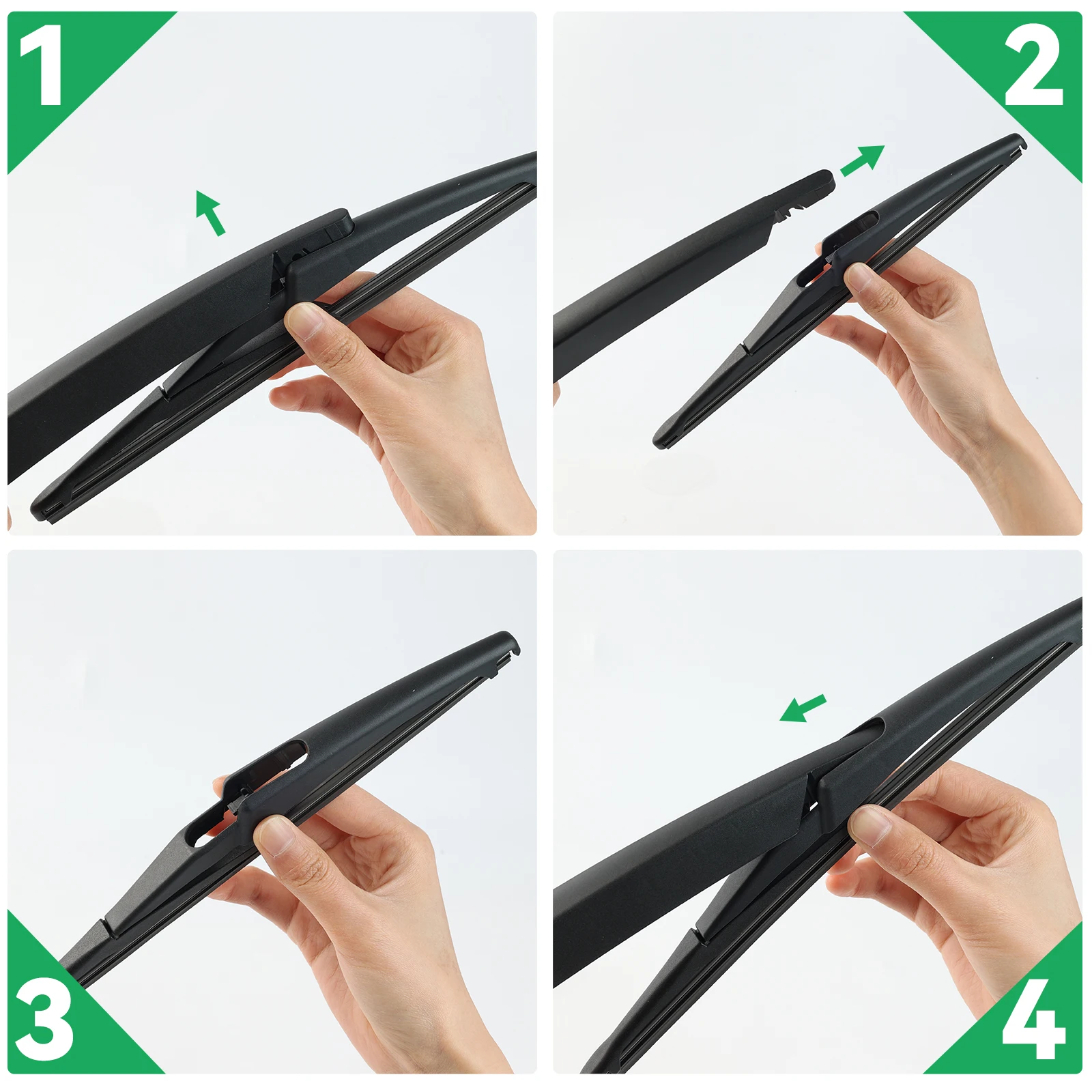 1

2

3

4