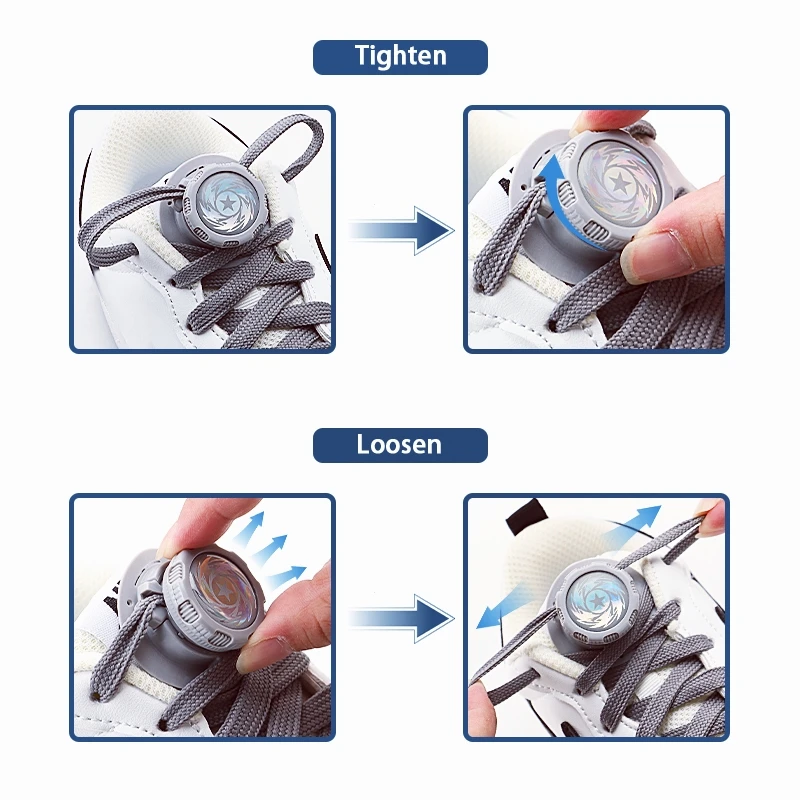 Tighten

Loosen