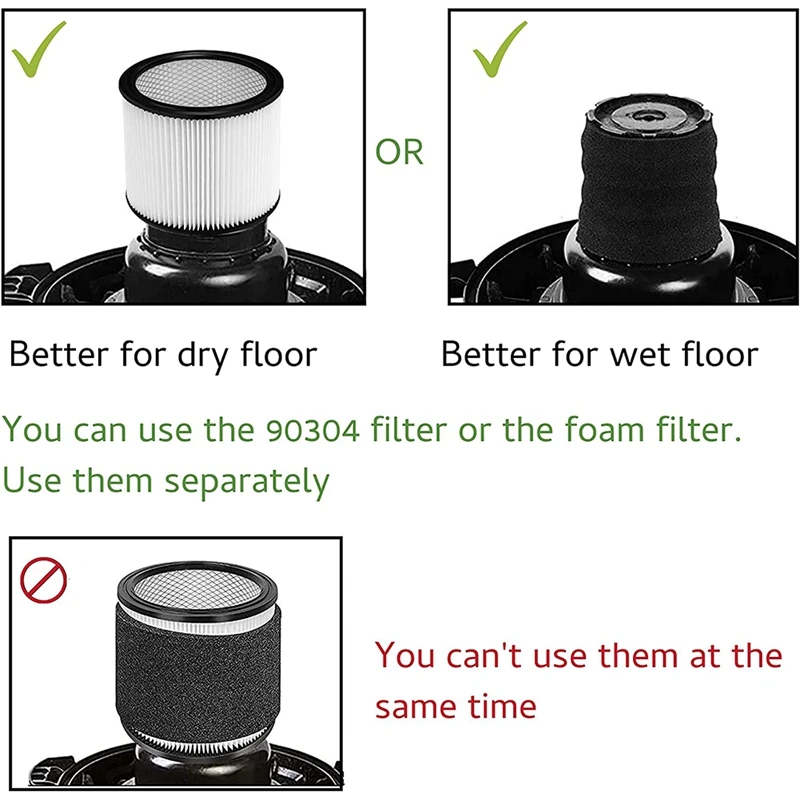 OR

Better for dry floor

Better for wet floor

You can use the 90304 filter or the foam filter. Use them separately

You can't use them at the same time