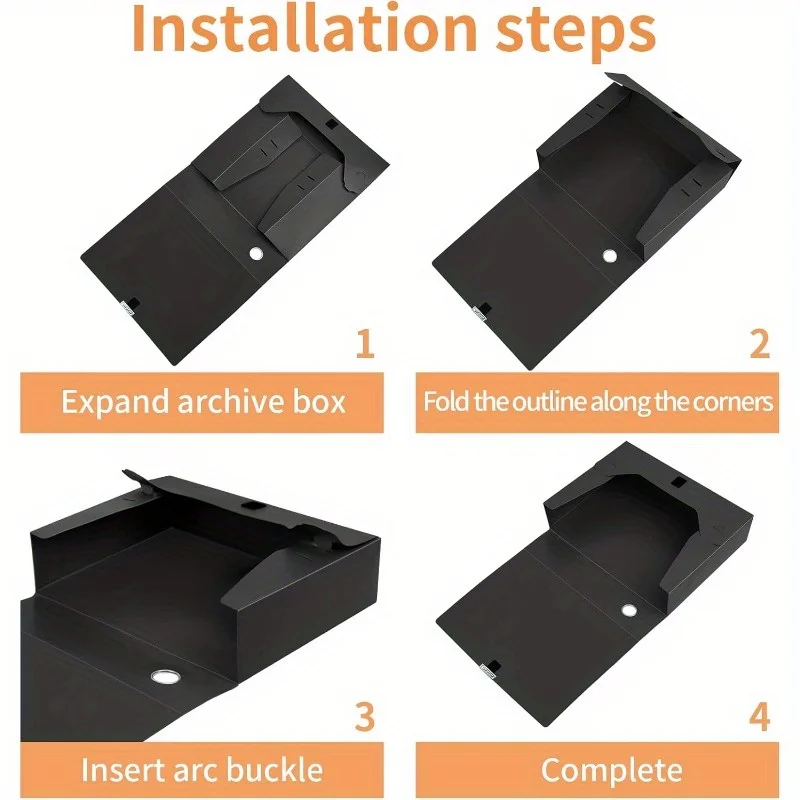 Installation steps

1

Expand archive box

2

Fold the outline along the corners

3

Insert arc buckle

4

Complete