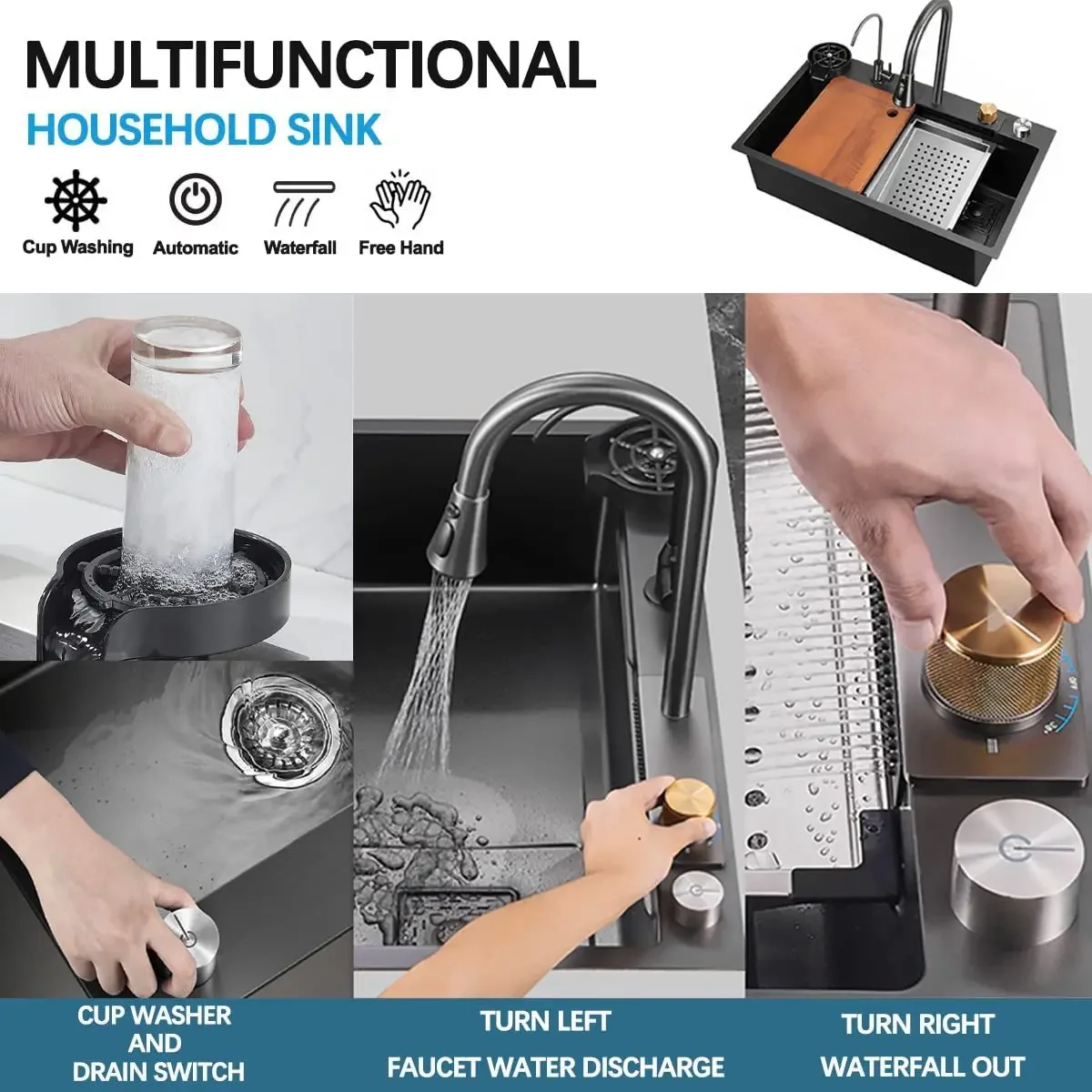 MULTIFUNCTIONAL
HOUSEHOLD SINK

Cup Washing
Automatic
Waterfall
Free Hand

CUP WASHER AND DRAIN SWITCH

TURN LEFT
FAUCET WATER DISCHARGE

TURN RIGHT
WATERFALL OUT