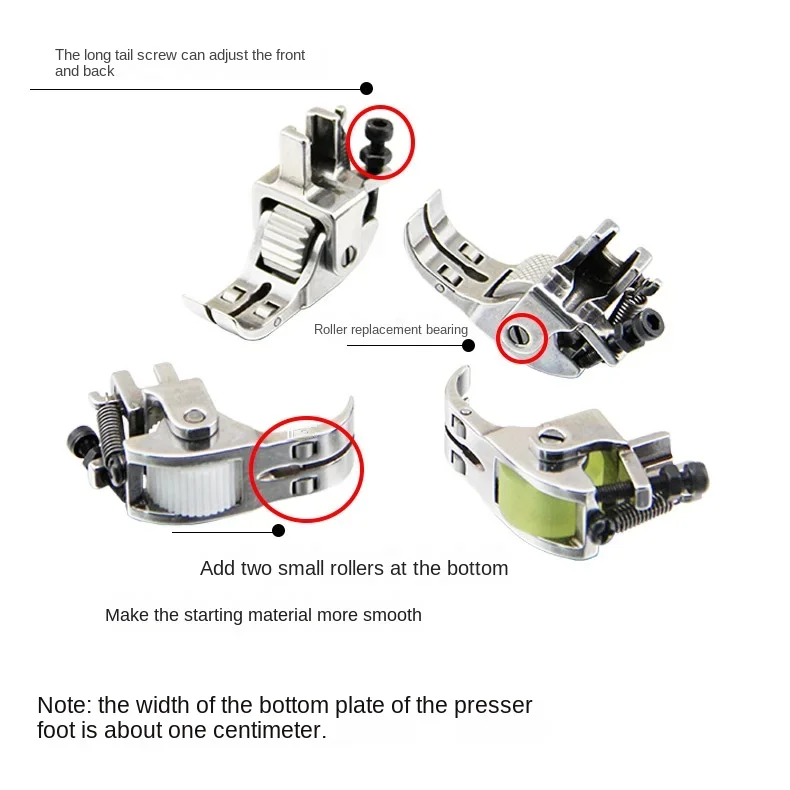 The long tail screw can adjust the front and back

Roller replacement bearing

Add two small rollers at the bottom

Make the starting material more smooth

Note: the width of the bottom plate of the presser foot is about one centimeter.