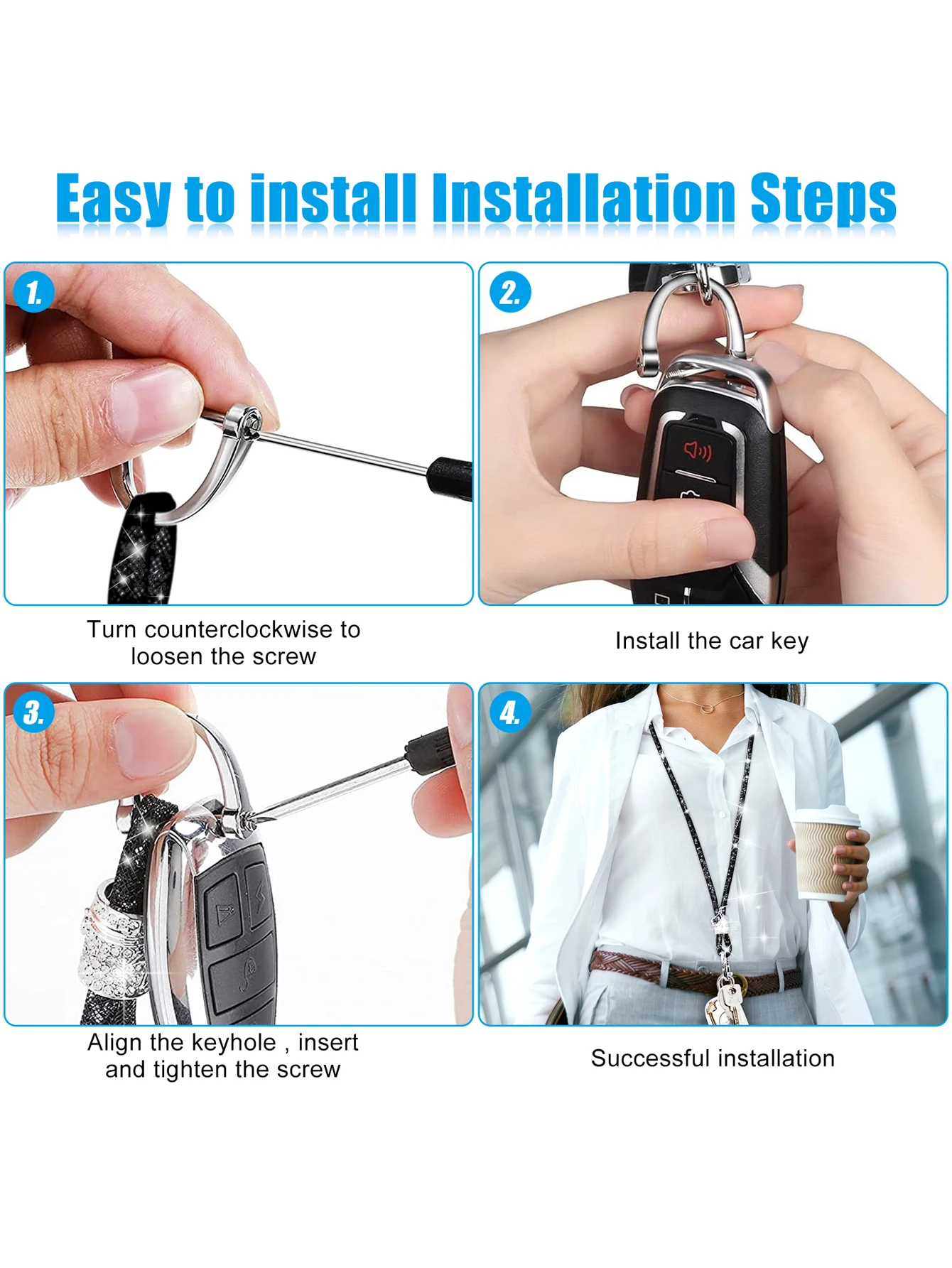 Easy to install Installation Steps

1.

Turn counterclockwise to loosen the screw

2.

Install the car key

3.

Align the keyhole , insert and tighten the screw

4.

Successful installation