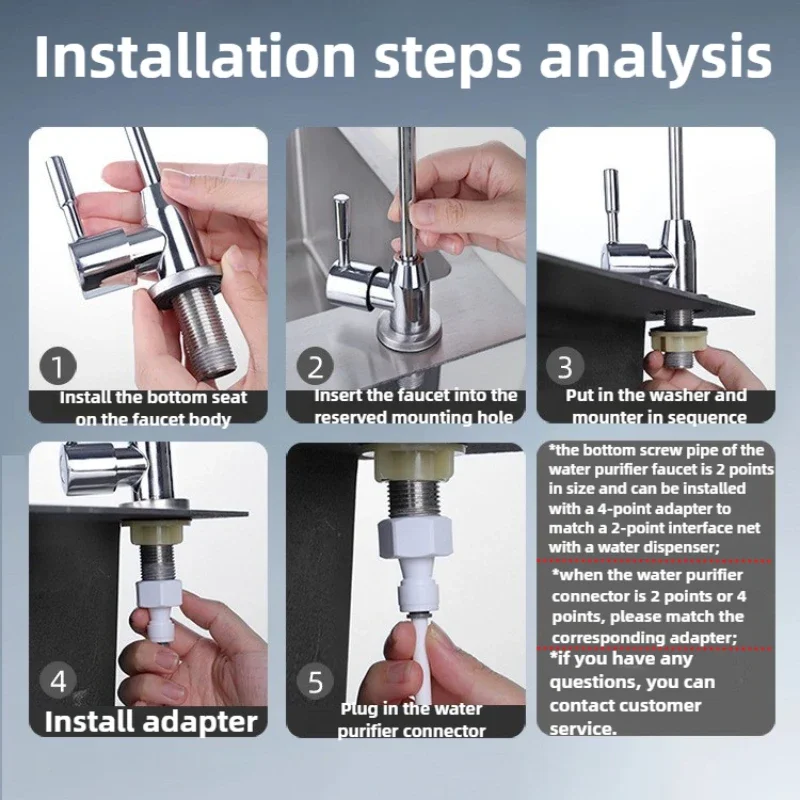 Installation steps analysis

1
Install the bottom seat on the faucet body

2
Insert the faucet into the reserved mounting hole

3
Put in the washer and mounter in sequence

4
Install adapter

5
Plug in the water purifier connector

*the bottom screw pipe of the water purifier faucet is 2 points in size and can be installed with a 4-point adapter to match a 2-point interface net with a water dispenser;

*when the water purifier connector is 2 points or 4 points, please match the corresponding adapter;

*if you have any questions, you can contact customer service.