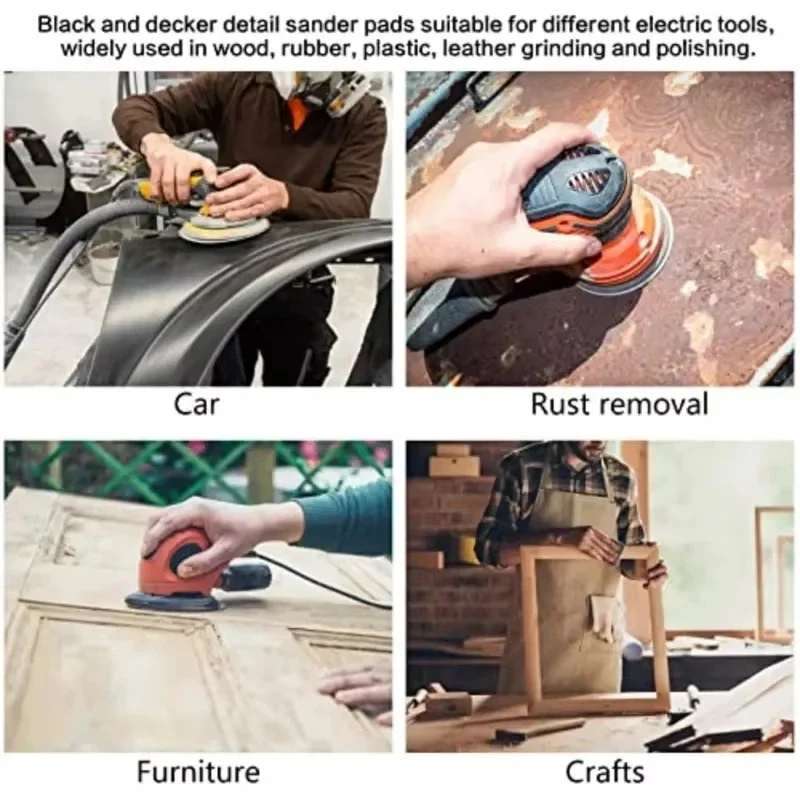 Black and decker detail sander pads suitable for different electric tools, widely used in wood, rubber, plastic, leather grinding and polishing.

Car

Rust removal

Furniture

Crafts