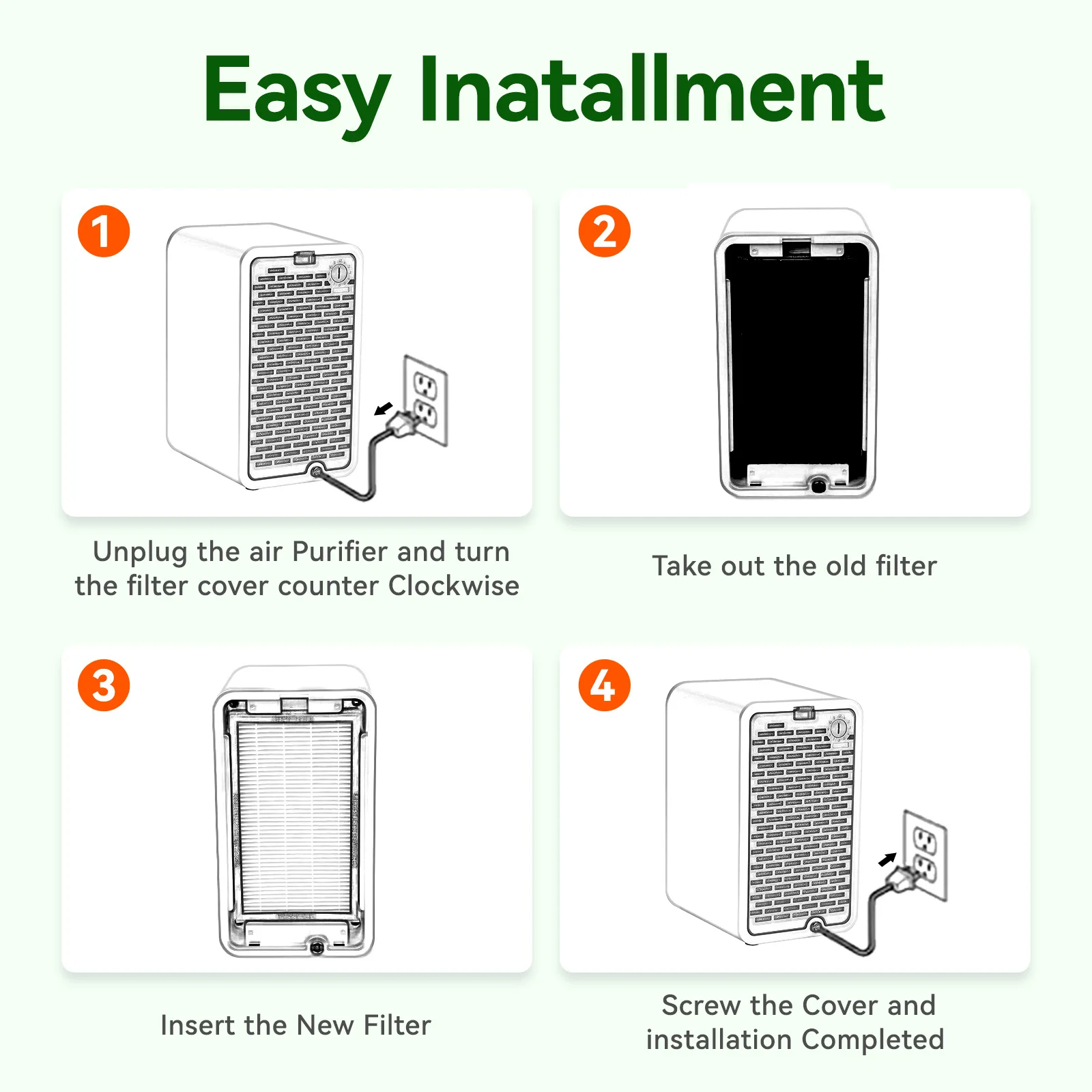 Easy Inatallment

1

Unplug the air Purifier and turn the filter cover counter Clockwise

2

Take out the old filter

3

Insert the New Filter

4

Screw the Cover and installation Completed