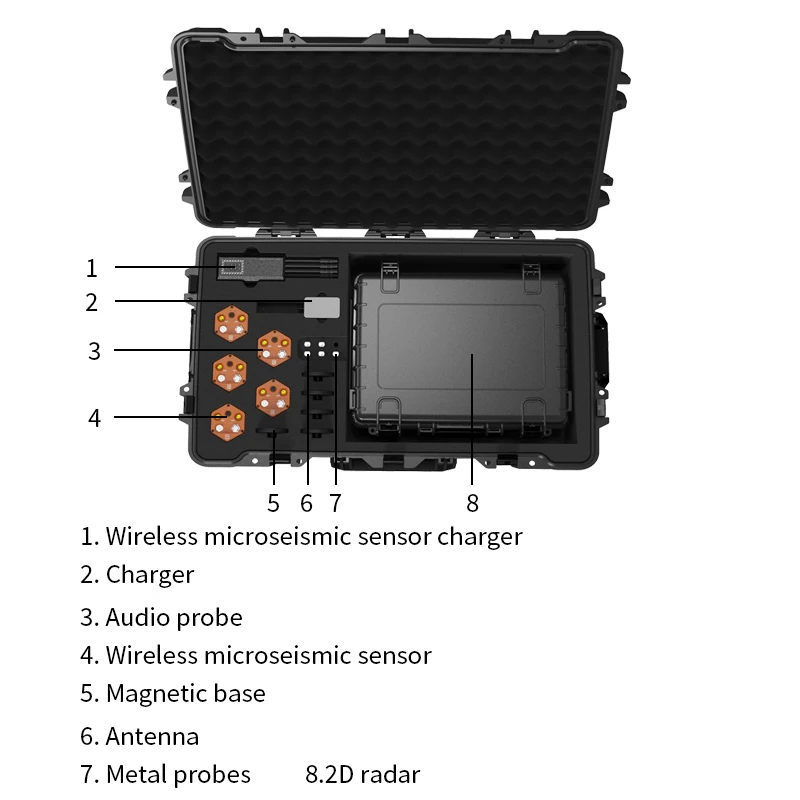 1
2
3
4
5 6 7 8

1. Wireless microseismic sensor charger
2. Charger
3. Audio probe
4. Wireless microseismic sensor
5. Magnetic base
6. Antenna
7. Metal probes 8.2D radar